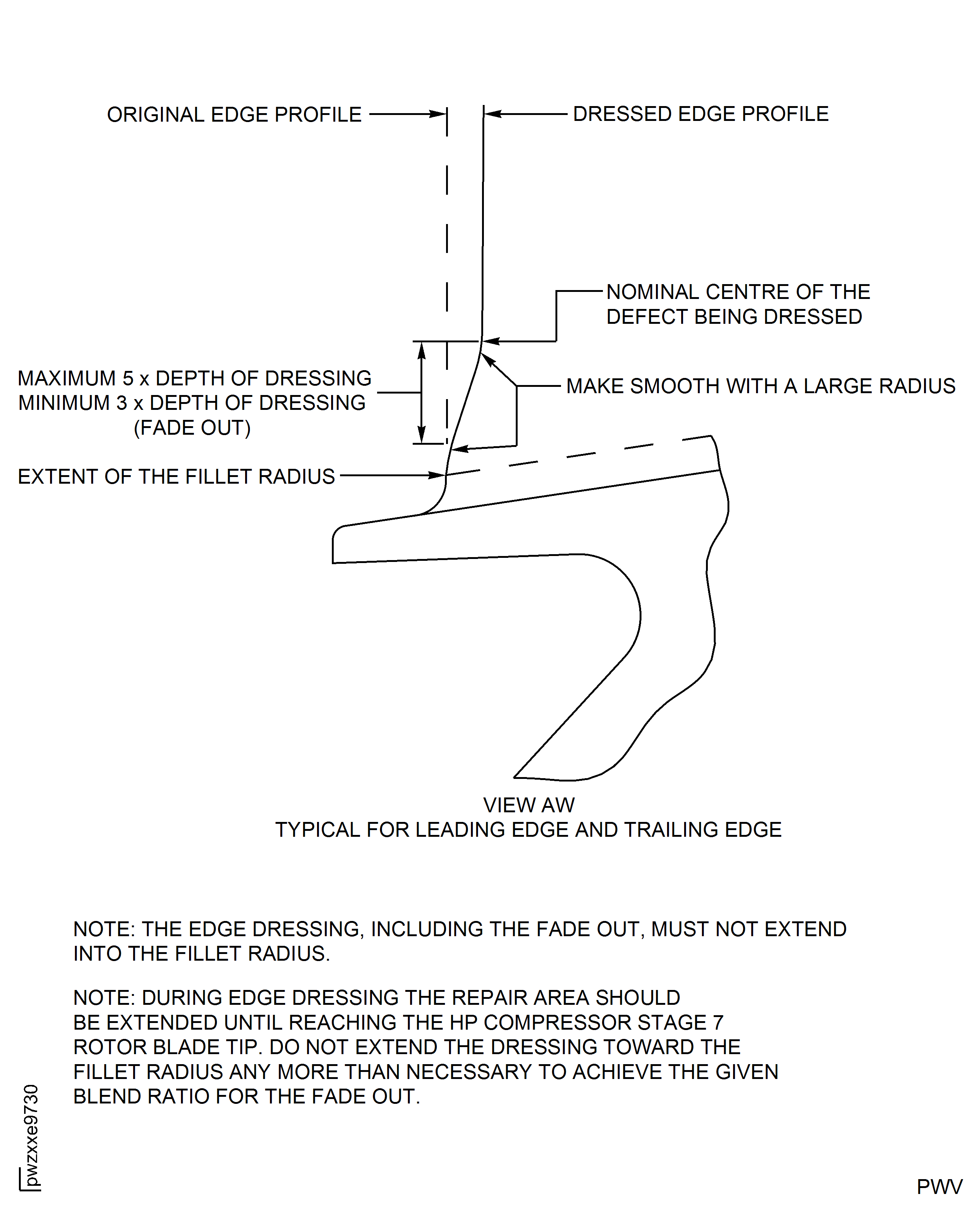 ORIGINAL EDGE PROFILE

DRESSED EDGE PROFILE

NOMINAL CENTRE OF THE DEFECT BEING DRESSED

MAXIMUM 5 x DEPTH OF DRESSING
MINIMUM 3 x DEPTH OF DRESSING
(FADE OUT)

MAKE SMOOTH WITH A LARGE RADIUS

EXTENT OF THE FILLET RADIUS

VIEW AW
TYPICAL FOR LEADING EDGE AND TRAILING EDGE

NOTE: THE EDGE DRESSING, INCLUDING THE FADE OUT, MUST NOT EXTEND INTO THE FILLET RADIUS.

NOTE: DURING EDGE DRESSING THE REPAIR AREA SHOULD BE EXTENDED UNTIL REACHING THE HP COMPRESSOR STAGE 7 ROTOR BLADE TIP. DO NOT EXTEND THE DRESSING TOWARD THE FILLET RADIUS ANY MORE THAN NECESSARY TO ACHIEVE THE GIVEN BLEND RATIO FOR THE FADE OUT.

pwzxxe9730

PWV