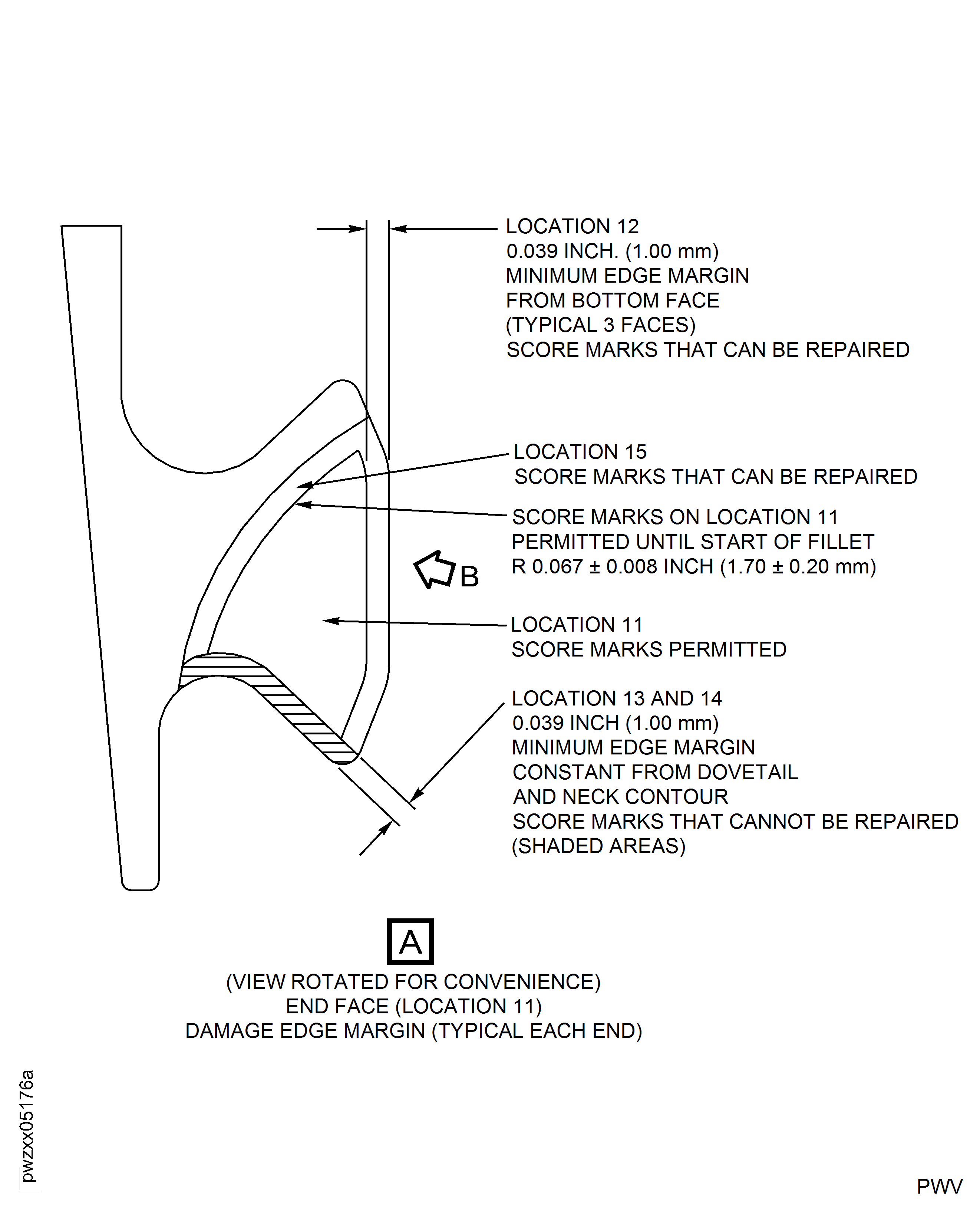 LOCATION 12
0.039 INCH. (1.00 mm)
MINIMUM EDGE MARGIN
FROM BOTTOM FACE
(TYPICAL 3 FACES)
SCORE MARKS THAT CAN BE REPAIRED

LOCATION 15
SCORE MARKS THAT CAN BE REPAIRED

SCORE MARKS ON LOCATION 11
PERMITTED UNTIL START OF FILLET
R 0.067 ± 0.008 INCH (1.70 ± 0.20 mm)

B

LOCATION 11
SCORE MARKS PERMITTED

LOCATION 13 AND 14
0.039 INCH (1.00 mm)
MINIMUM EDGE MARGIN
CONSTANT FROM DOVETAIL
AND NECK CONTOUR
SCORE MARKS THAT CANNOT BE REPAIRED
(SHADED AREAS)

A

(VIEW ROTATED FOR CONVENIENCE)
END FACE (LOCATION 11)
DAMAGE EDGE MARGIN (TYPICAL EACH END)

pwzxx05176a

PWV