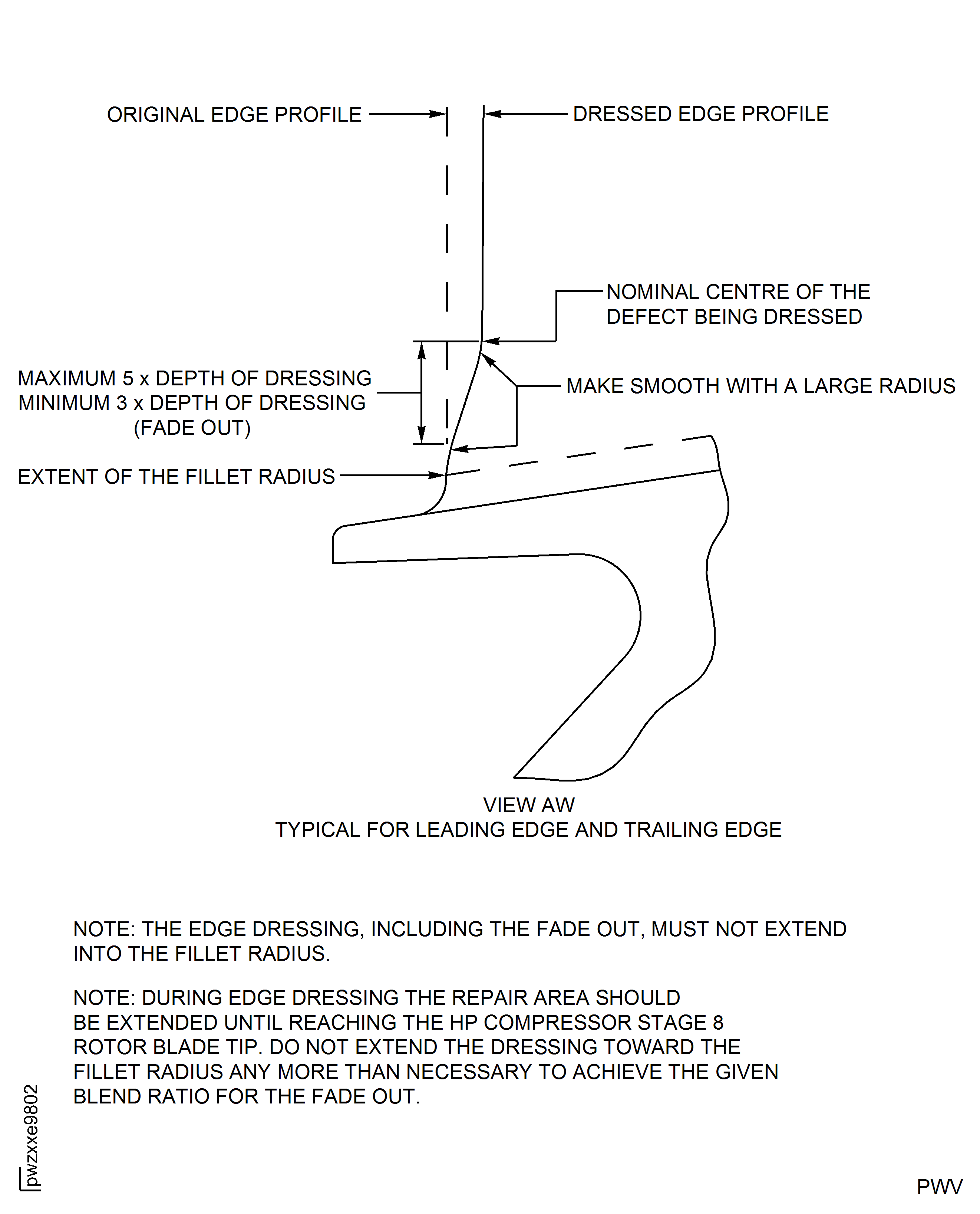 ORIGINAL EDGE PROFILE

DRESSED EDGE PROFILE

NOMINAL CENTRE OF THE DEFECT BEING DRESSED

MAXIMUM 5 x DEPTH OF DRESSING
MINIMUM 3 x DEPTH OF DRESSING
(FADE OUT)

MAKE SMOOTH WITH A LARGE RADIUS

EXTENT OF THE FILLET RADIUS

VIEW AW
TYPICAL FOR LEADING EDGE AND TRAILING EDGE

NOTE: THE EDGE DRESSING, INCLUDING THE FADE OUT, MUST NOT EXTEND INTO THE FILLET RADIUS.

NOTE: DURING EDGE DRESSING THE REPAIR AREA SHOULD BE EXTENDED UNTIL REACHING THE HP COMPRESSOR STAGE 8 ROTOR BLADE TIP. DO NOT EXTEND THE DRESSING TOWARD THE FILLET RADIUS ANY MORE THAN NECESSARY TO ACHIEVE THE GIVEN BLEND RATIO FOR THE FADE OUT.

pwzxxe9802

PWV