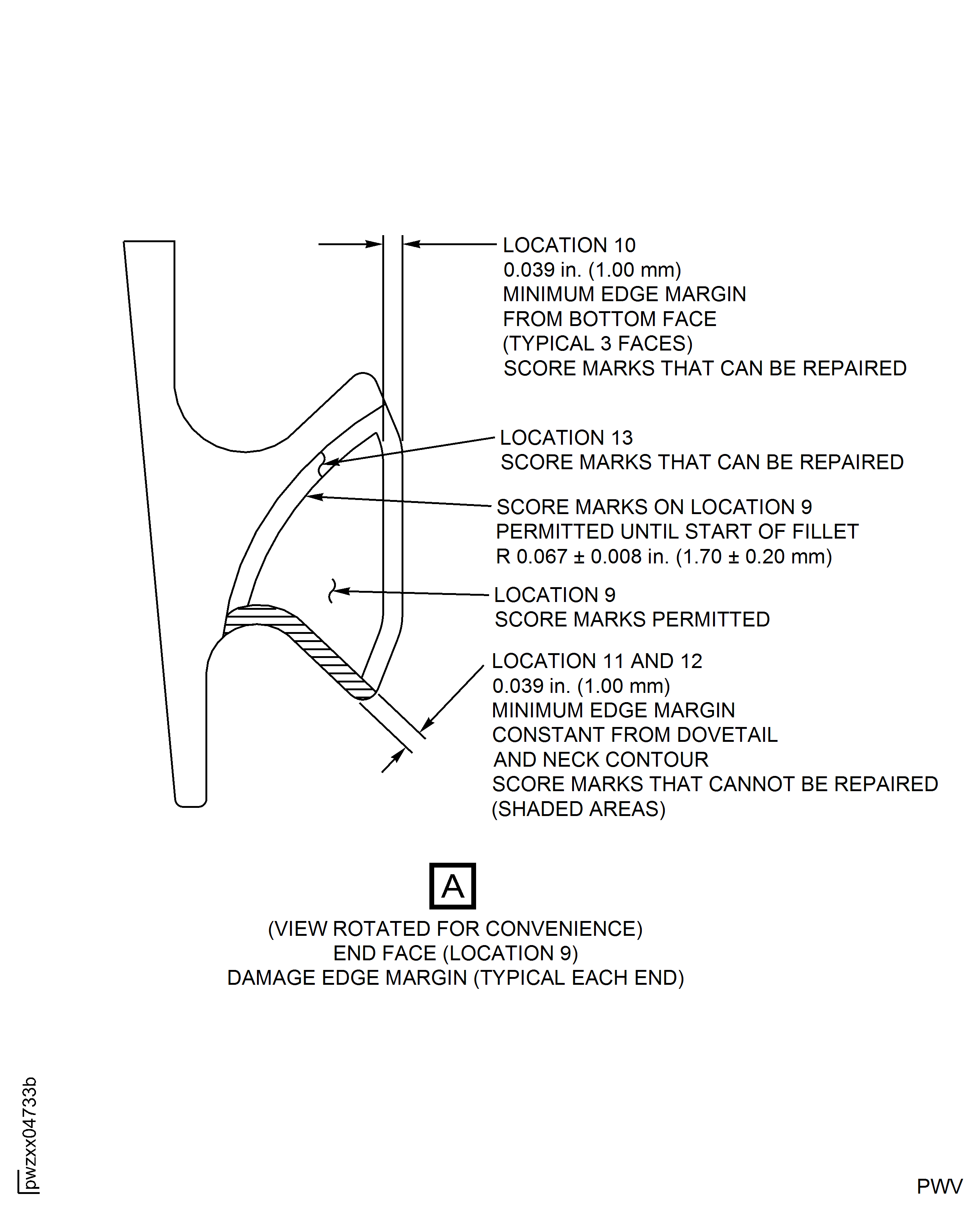 LOCATION 10
0.039 in. (1.00 mm)
MINIMUM EDGE MARGIN
FROM BOTTOM FACE
(TYPICAL 3 FACES)
SCORE MARKS THAT CAN BE REPAIRED

LOCATION 13
SCORE MARKS THAT CAN BE REPAIRED

SCORE MARKS ON LOCATION 9
PERMITTED UNTIL START OF FILLET
R 0.067 ± 0.008 in. (1.70 ± 0.20 mm)

LOCATION 9
SCORE MARKS PERMITTED

LOCATION 11 AND 12
0.039 in. (1.00 mm)
MINIMUM EDGE MARGIN
CONSTANT FROM DOVETAIL
AND NECK CONTOUR
SCORE MARKS THAT CANNOT BE REPAIRED
(SHADED AREAS)

A

(VIEW ROTATED FOR CONVENIENCE)
END FACE (LOCATION 9)
DAMAGE EDGE MARGIN (TYPICAL EACH END)

pwzxx04733b

PWV