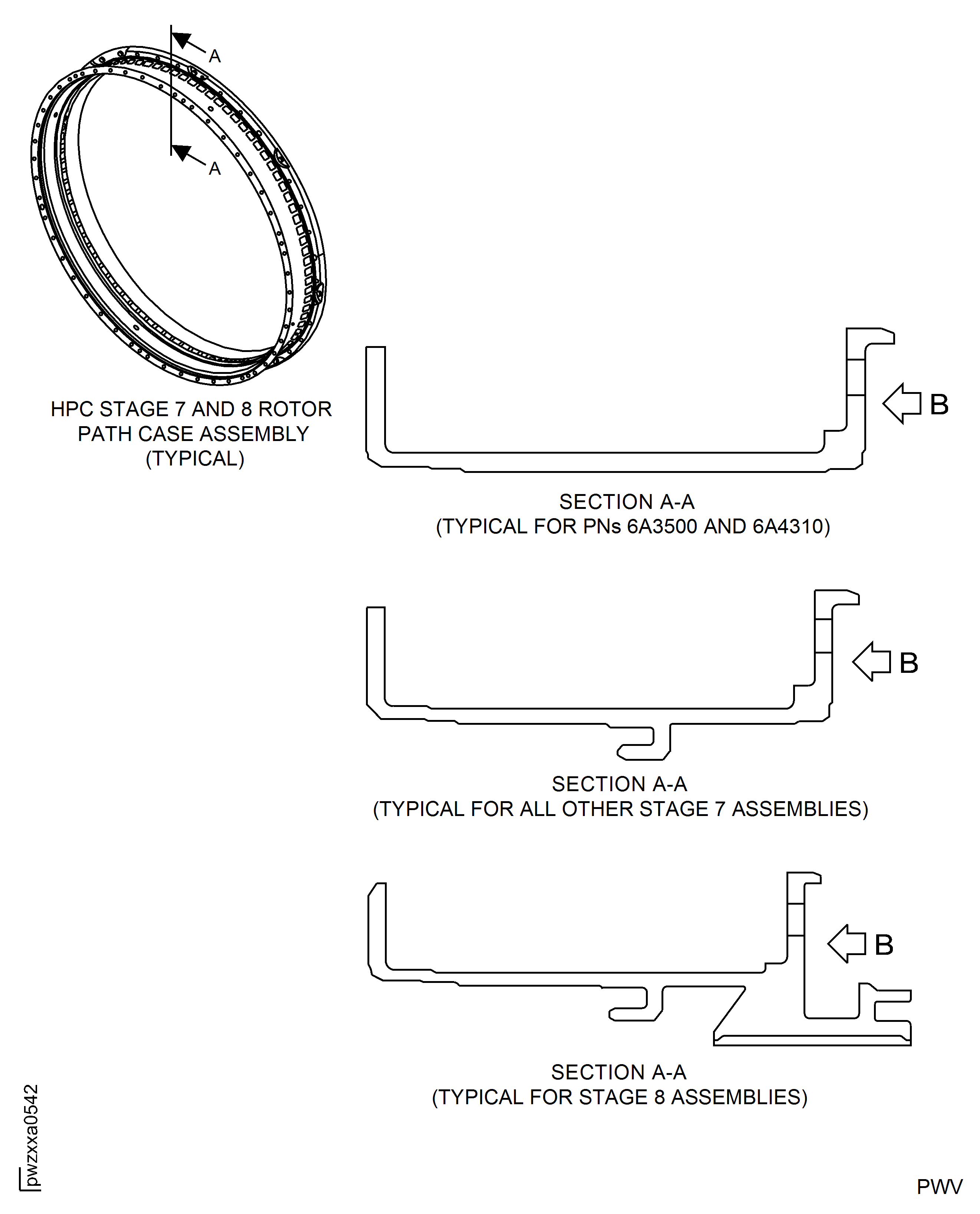 A

A

HPC STAGE 7 AND 8 ROTOR PATH CASE ASSEMBLY (TYPICAL)

B

SECTION A-A
(TYPICAL FOR PNs 6A3500 AND 6A4310)

B

SECTION A-A
(TYPICAL FOR ALL OTHER STAGE 7 ASSEMBLIES)

B

SECTION A-A
(TYPICAL FOR STAGE 8 ASSEMBLIES)

pwzxxa0542

PWV