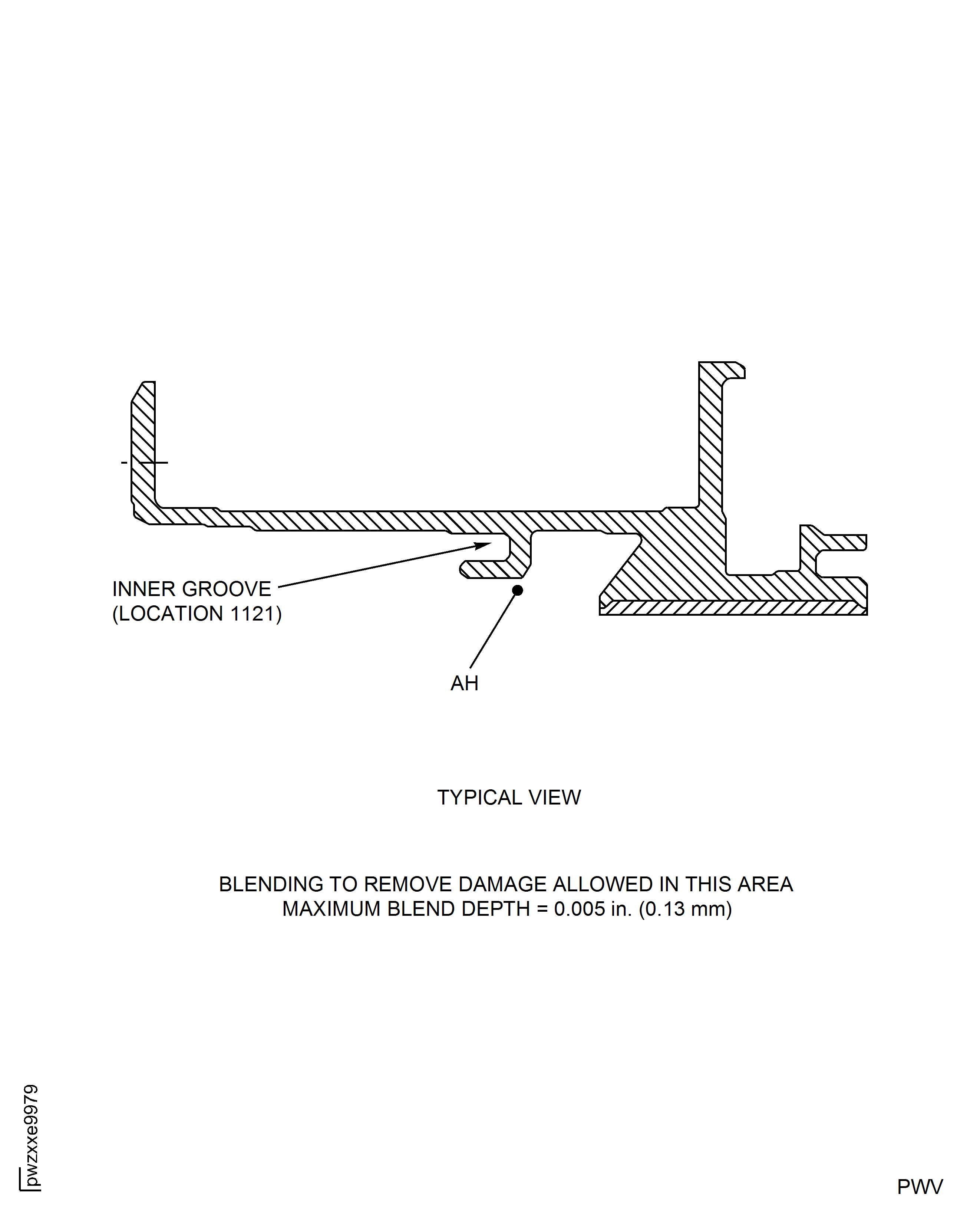 INNER GROOVE
(LOCATION 1121)

AH

TYPICAL VIEW

BLENDING TO REMOVE DAMAGE ALLOWED IN THIS AREA
MAXIMUM BLEND DEPTH = 0.005 in. (0.13 mm)

pwzxxe9979

PWV