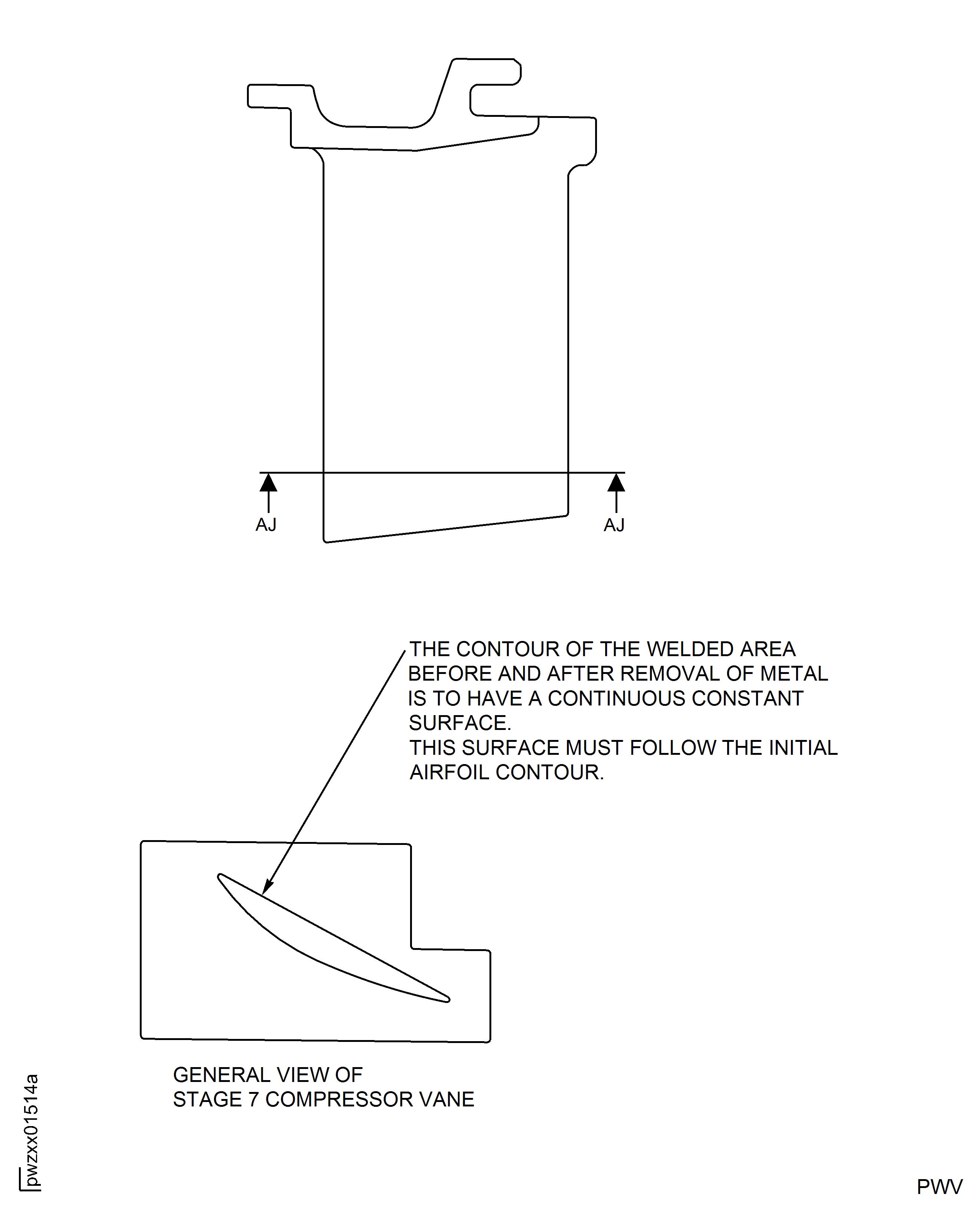 AJ
AJ

THE CONTOUR OF THE WELDED AREA BEFORE AND AFTER REMOVAL OF METAL IS TO HAVE A CONTINUOUS CONSTANT SURFACE.
THIS SURFACE MUST FOLLOW THE INITIAL AIRFOIL CONTOUR.

GENERAL VIEW OF
STAGE 7 COMPRESSOR VANE

pwzxx01514a

PWV