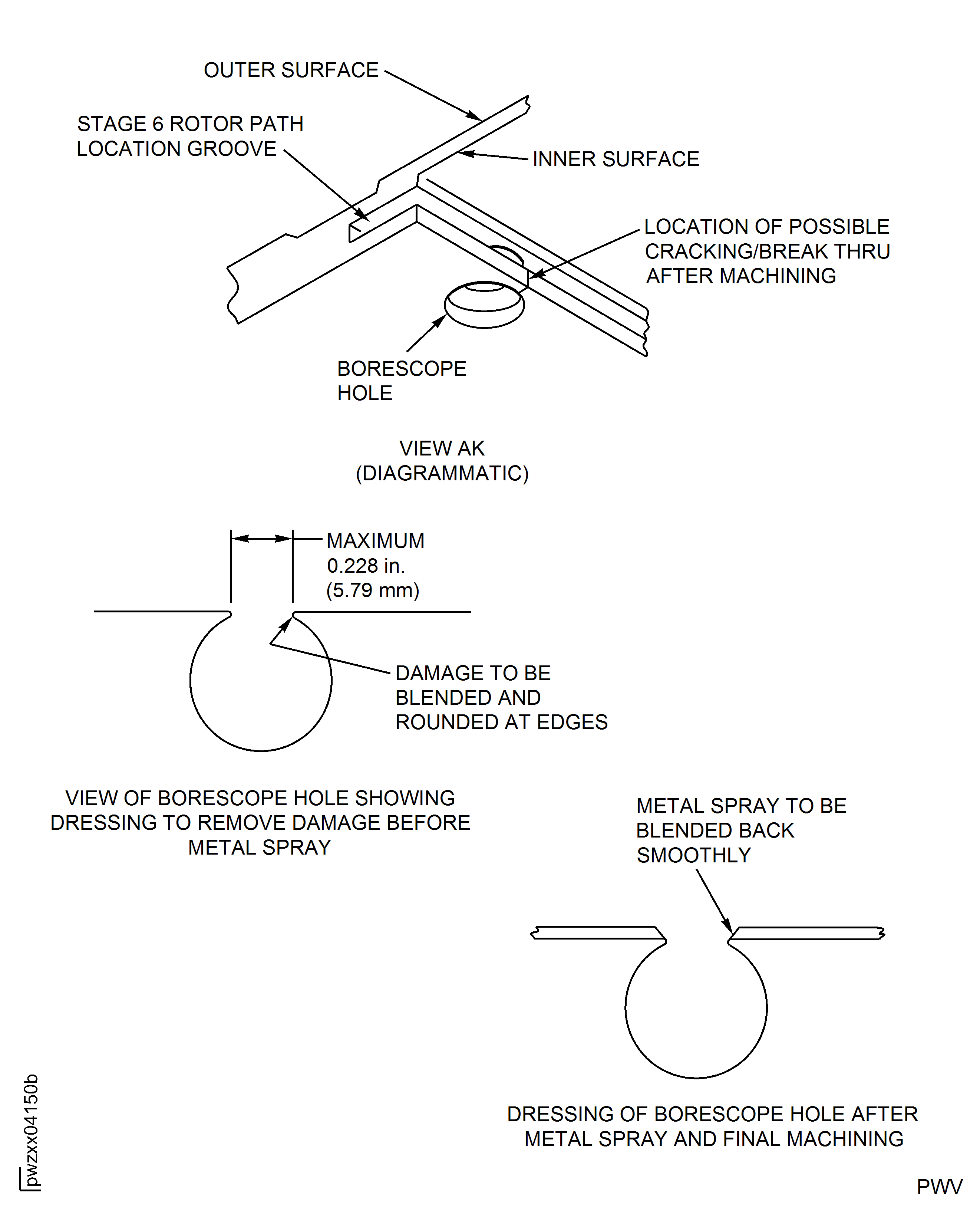 OUTER SURFACE

STAGE 6 ROTOR PATH LOCATION GROOVE

INNER SURFACE

LOCATION OF POSSIBLE CRACKING/BREAK THRU AFTER MACHINING

BORESCOPE HOLE

VIEW AK
(DIAGRAMMATIC)

MAXIMUM
0.228 in.
(5.79 mm)

DAMAGE TO BE BLENDED AND ROUNDED AT EDGES

VIEW OF BORESCOPE HOLE SHOWING DRESSING TO REMOVE DAMAGE BEFORE METAL SPRAY

METAL SPRAY TO BE BLENDED BACK SMOOTHLY

DRESSING OF BORESCOPE HOLE AFTER METAL SPRAY AND FINAL MACHINING

pwzxx04150b

PWV