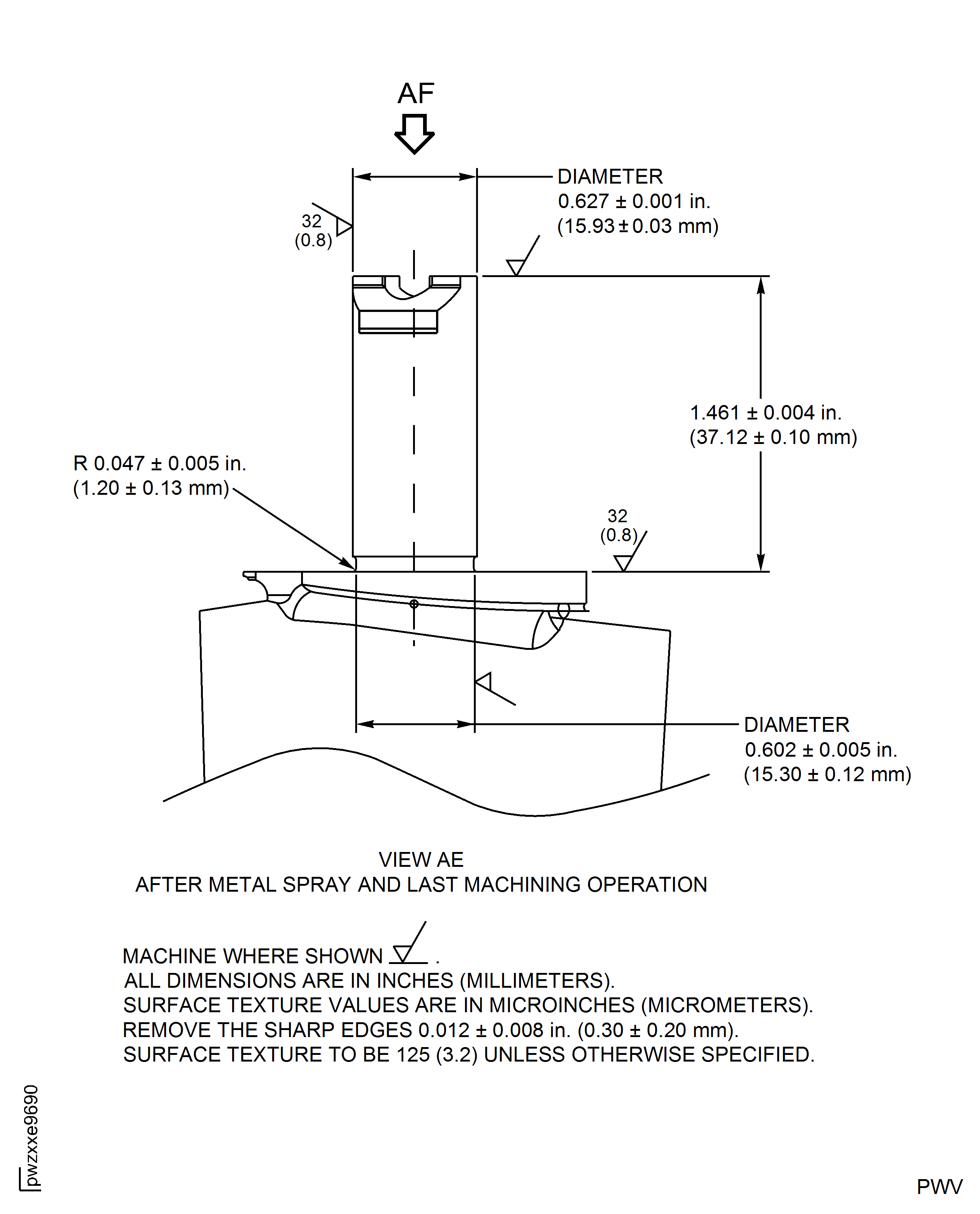 AF

DIAMETER
0.627 ± 0.001 in.
(15.93 ± 0.03 mm)

32
(0.8)

1.461 ± 0.004 in.
(37.12 ± 0.10 mm)

R 0.047 ± 0.005 in.
(1.20 ± 0.13 mm)

32
(0.8)

DIAMETER
0.602 ± 0.005 in.
(15.30 ± 0.12 mm)

VIEW AE
AFTER METAL SPRAY AND LAST MACHINING OPERATION

MACHINE WHERE SHOWN .
ALL DIMENSIONS ARE IN INCHES (MILLIMETERS).
SURFACE TEXTURE VALUES ARE IN MICROINCHES (MICROMETERS).
REMOVE THE SHARP EDGES 0.012 ± 0.008 in. (0.30 ± 0.20 mm).
SURFACE TEXTURE TO BE 125 (3.2) UNLESS OTHERWISE SPECIFIED.

pwzxxe9690

PWV