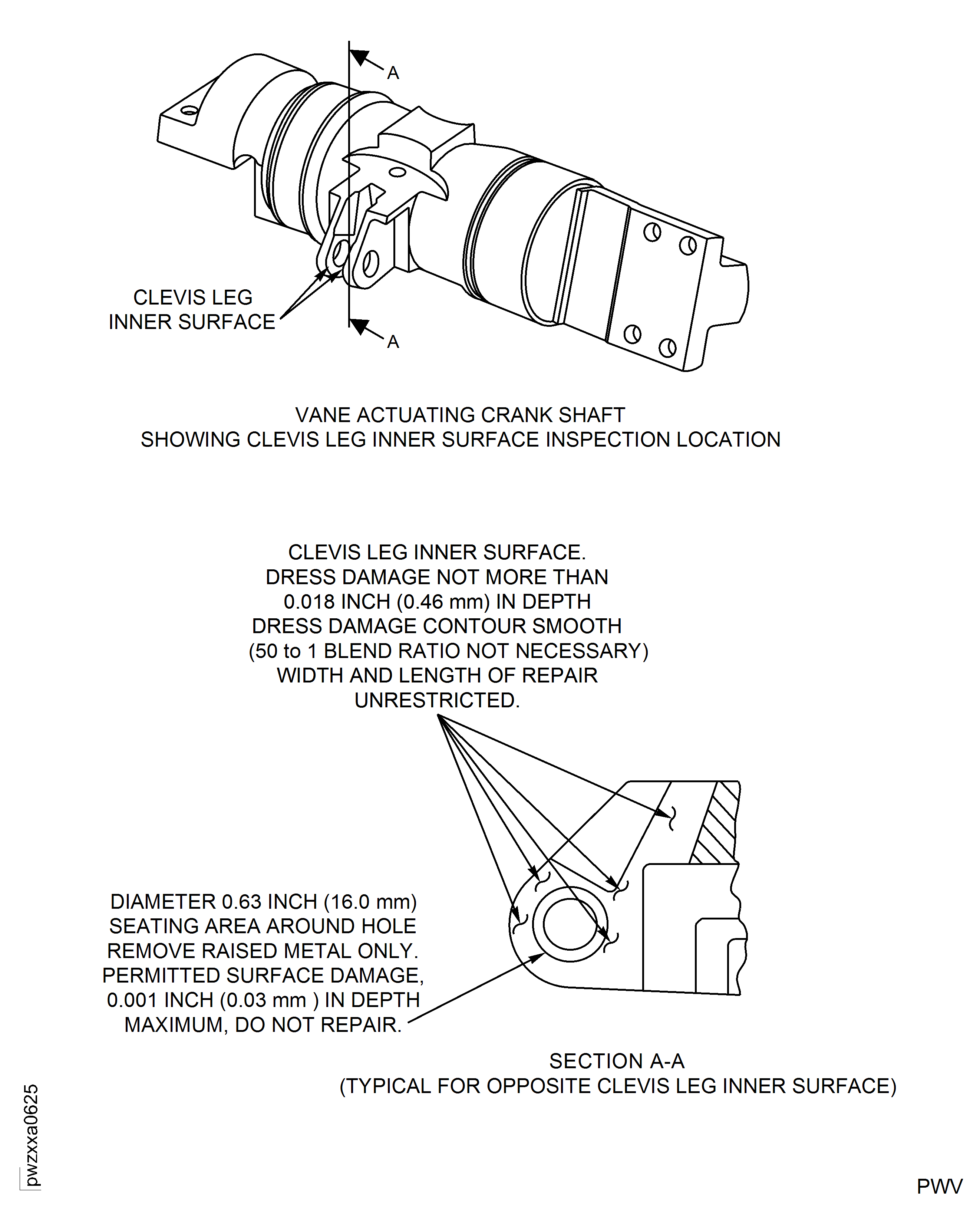 A

CLEVIS LEG
INNER SURFACE

A

VANE ACTUATING CRANK SHAFT
SHOWING CLEVIS LEG INNER SURFACE INSPECTION LOCATION

CLEVIS LEG INNER SURFACE.
DRESS DAMAGE NOT MORE THAN
0.018 INCH (0.46 mm) IN DEPTH
DRESS DAMAGE CONTOUR SMOOTH
(50 to 1 BLEND RATIO NOT NECESSARY)
WIDTH AND LENGTH OF REPAIR
UNRESTRICTED.

DIAMETER 0.63 INCH (16.0 mm)
SEATING AREA AROUND HOLE
REMOVE RAISED METAL ONLY.
PERMITTED SURFACE DAMAGE,
0.001 INCH (0.03 mm ) IN DEPTH
MAXIMUM, DO NOT REPAIR.

SECTION A-A
(TYPICAL FOR OPPOSITE CLEVIS LEG INNER SURFACE)

pwzxxa0625

PWV