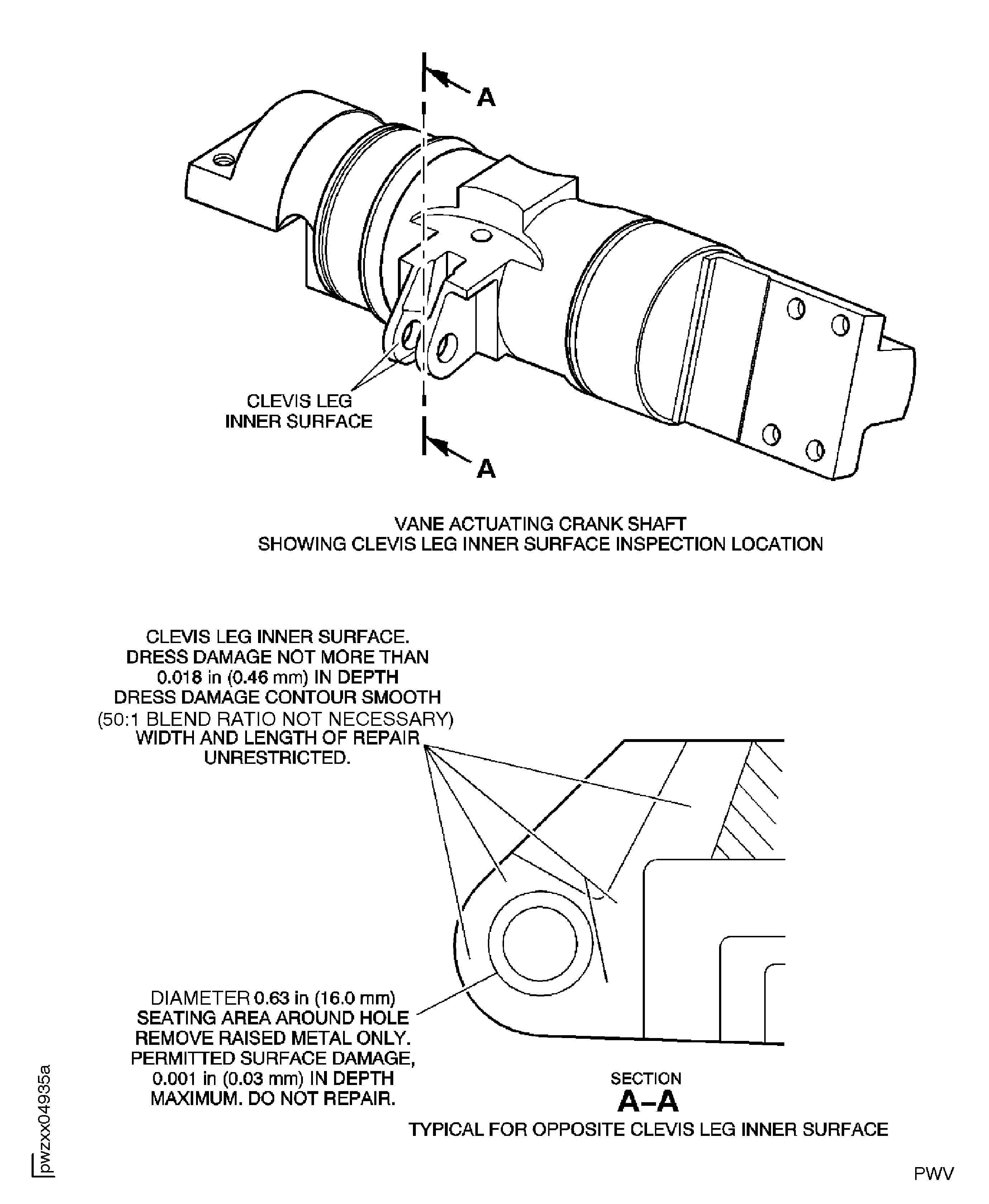 A

CLEVIS LEG
INNER SURFACE

A

VANE ACTUATING CRANK SHAFT
SHOWING CLEVIS LEG INNER SURFACE INSPECTION LOCATION

CLEVIS LEG INNER SURFACE.
DRESS DAMAGE NOT MORE THAN
0.018 in (0.46 mm) IN DEPTH
DRESS DAMAGE CONTOUR SMOOTH
(50:1 BLEND RATIO NOT NECESSARY)
WIDTH AND LENGTH OF REPAIR
UNRESTRICTED.

DIAMETER 0.63 in (16.0 mm)
SEATING AREA AROUND HOLE
REMOVE RAISED METAL ONLY.
PERMITTED SURFACE DAMAGE,
0.001 in (0.03 mm) IN DEPTH
MAXIMUM. DO NOT REPAIR.

SECTION
A–A
TYPICAL FOR OPPOSITE CLEVIS LEG INNER SURFACE

pwzxx04935a

PWV