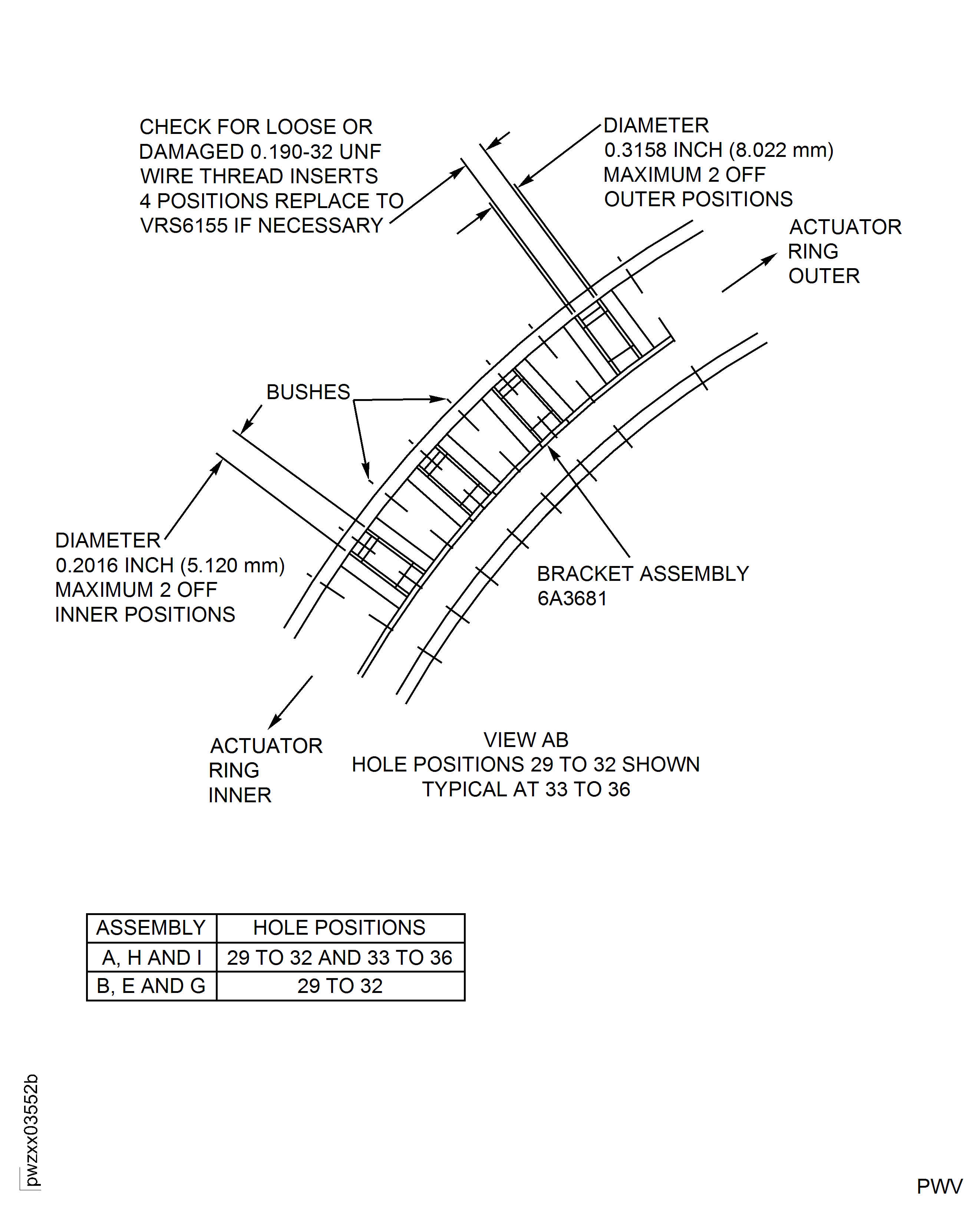 CHECK FOR LOOSE OR DAMAGED 0.190-32 UNF WIRE THREAD INSERTS 4 POSITIONS REPLACE TO VRS6155 IF NECESSARY

DIAMETER
0.3158 INCH (8.022 mm)
MAXIMUM 2 OFF
OUTER POSITIONS

ACTUATOR
RING
OUTER

BUSHES

DIAMETER
0.2016 INCH (5.120 mm)
MAXIMUM 2 OFF
INNER POSITIONS

BRACKET ASSEMBLY
6A3681

ACTUATOR
RING
INNER

VIEW AB
HOLE POSITIONS 29 TO 32 SHOWN
TYPICAL AT 33 TO 36

| ASSEMBLY | HOLE POSITIONS |
|---|---|
| A, H AND I | 29 TO 32 AND 33 TO 36 |
| B, E AND G | 29 TO 32 |

pwzxx03552b

PWV