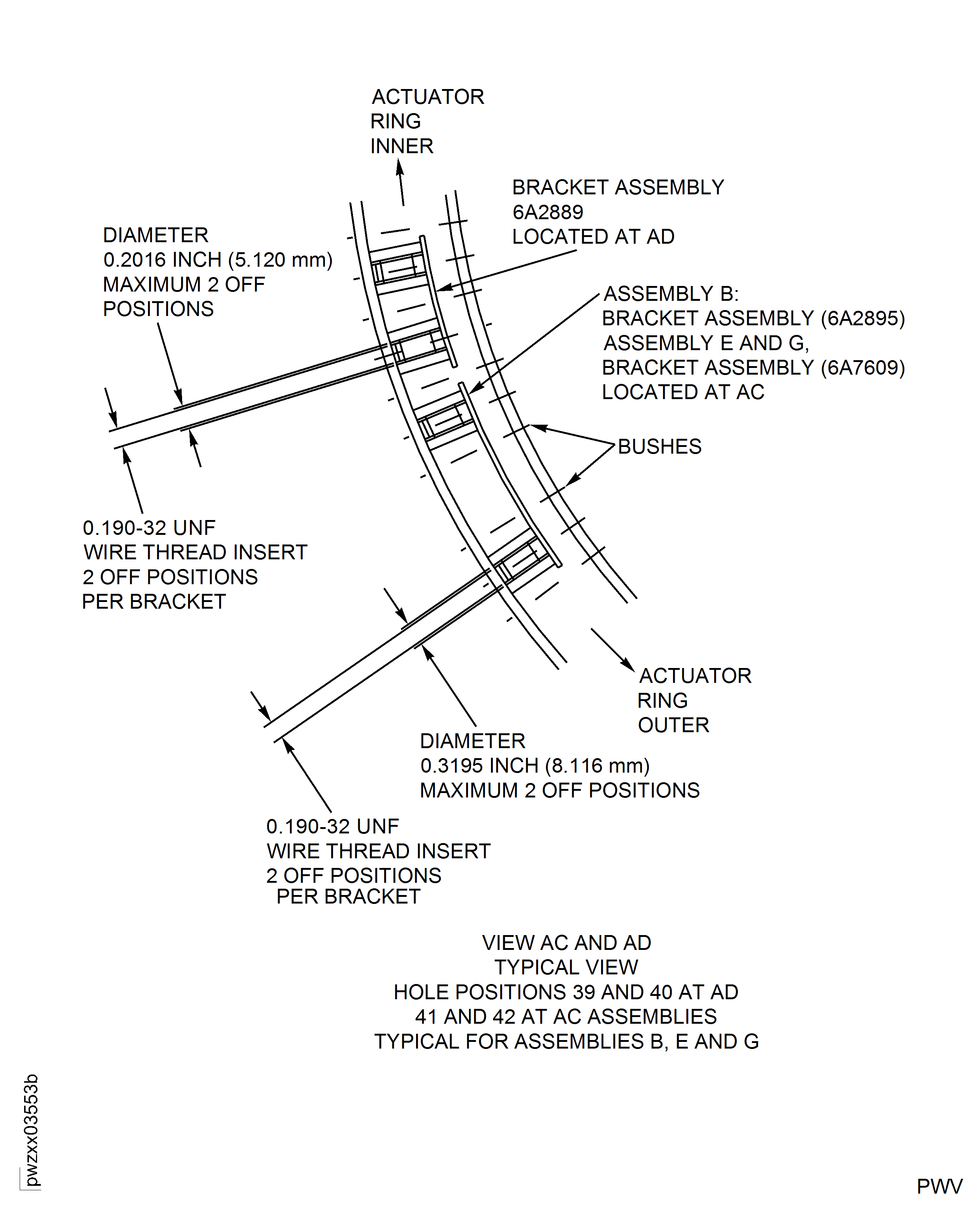 ACTUATOR RING INNER

BRACKET ASSEMBLY 6A2889 LOCATED AT AD

DIAMETER 0.2016 INCH (5.120 mm) MAXIMUM 2 OFF POSITIONS

ASSEMBLY B: BRACKET ASSEMBLY (6A2895) ASSEMBLY E AND G, BRACKET ASSEMBLY (6A7609) LOCATED AT AC

BUSHES

0.190-32 UNF WIRE THREAD INSERT 2 OFF POSITIONS PER BRACKET

ACTUATOR RING OUTER

DIAMETER 0.3195 INCH (8.116 mm) MAXIMUM 2 OFF POSITIONS

0.190-32 UNF WIRE THREAD INSERT 2 OFF POSITIONS PER BRACKET

VIEW AC AND AD
TYPICAL VIEW
HOLE POSITIONS 39 AND 40 AT AD
41 AND 42 AT AC ASSEMBLIES
TYPICAL FOR ASSEMBLIES B, E AND G

pwzxx03553b

PWV