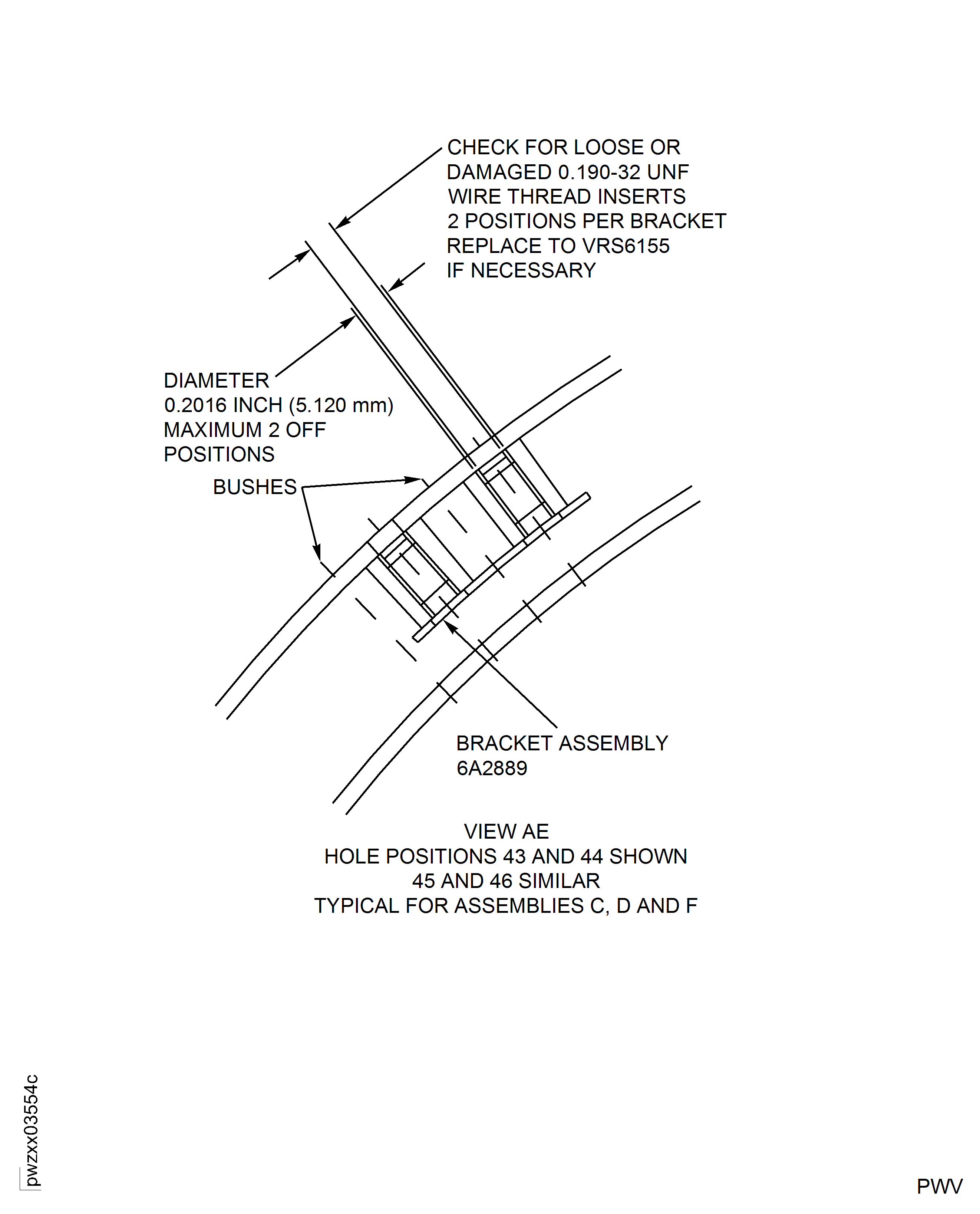 CHECK FOR LOOSE OR DAMAGED 0.190-32 UNF WIRE THREAD INSERTS 2 POSITIONS PER BRACKET REPLACE TO VRS6155 IF NECESSARY

DIAMETER 0.2016 INCH (5.120 mm) MAXIMUM 2 OFF POSITIONS

BUSHES

BRACKET ASSEMBLY 6A2889

VIEW AE
HOLE POSITIONS 43 AND 44 SHOWN
45 AND 46 SIMILAR
TYPICAL FOR ASSEMBLIES C, D AND F

pwzxx03554c

PWV