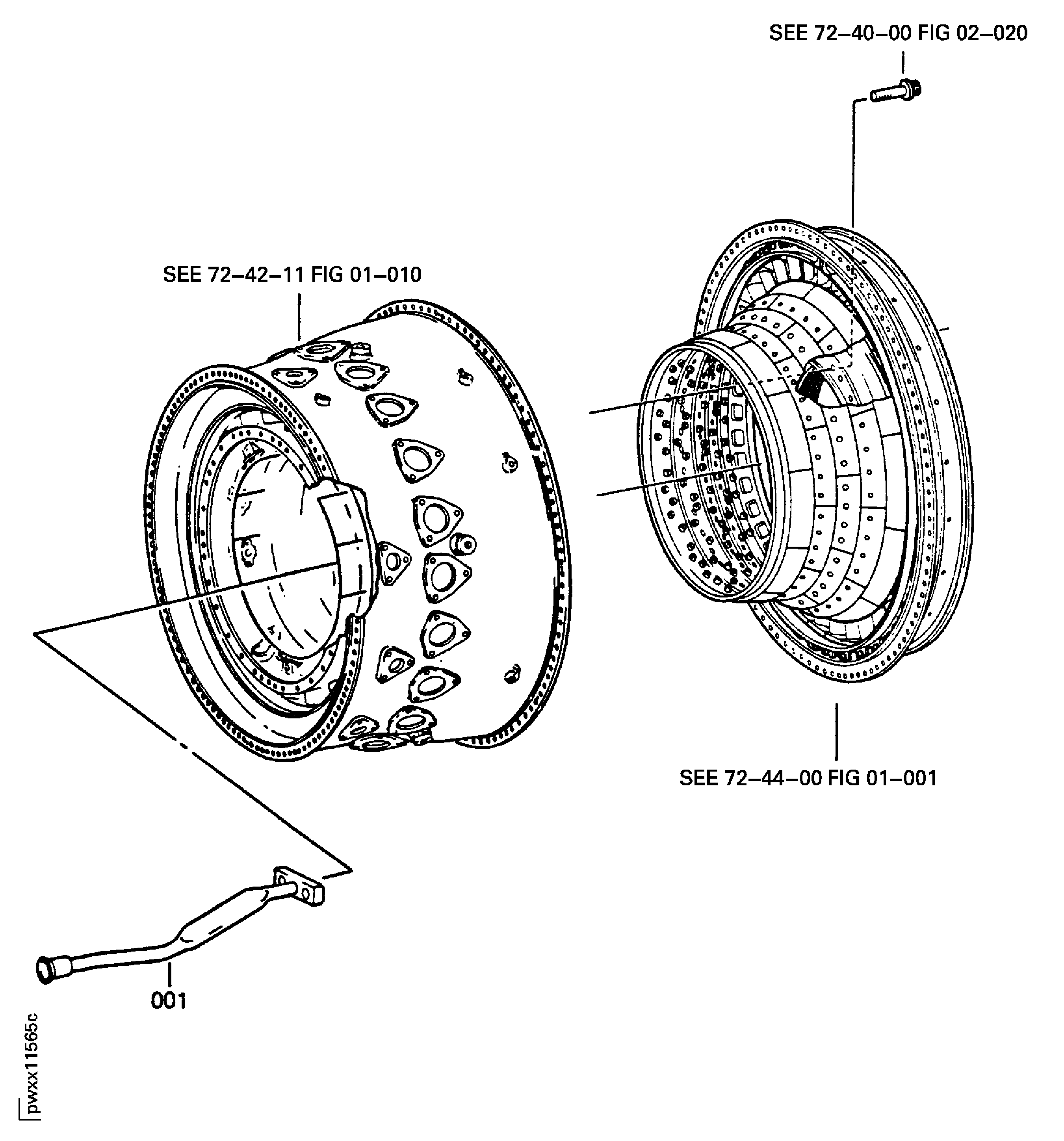 SEE 72–40–00 FIG 02–020

SEE 72–42–11 FIG 01–010

SEE 72–44–00 FIG 01–001

001

pwxx11565c