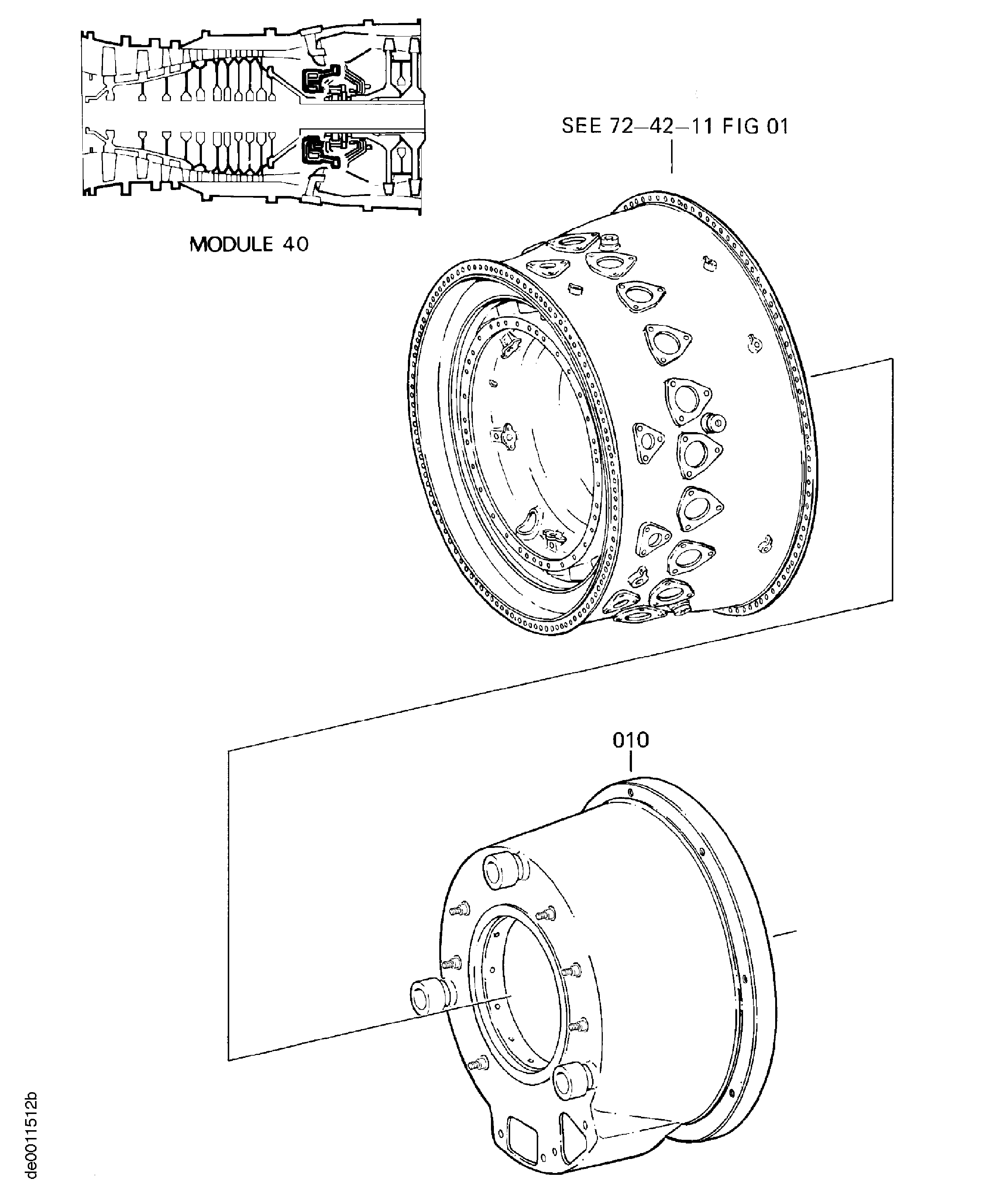 MODULE 40

SEE 72–42–11 FIG 01

010

de0011512b