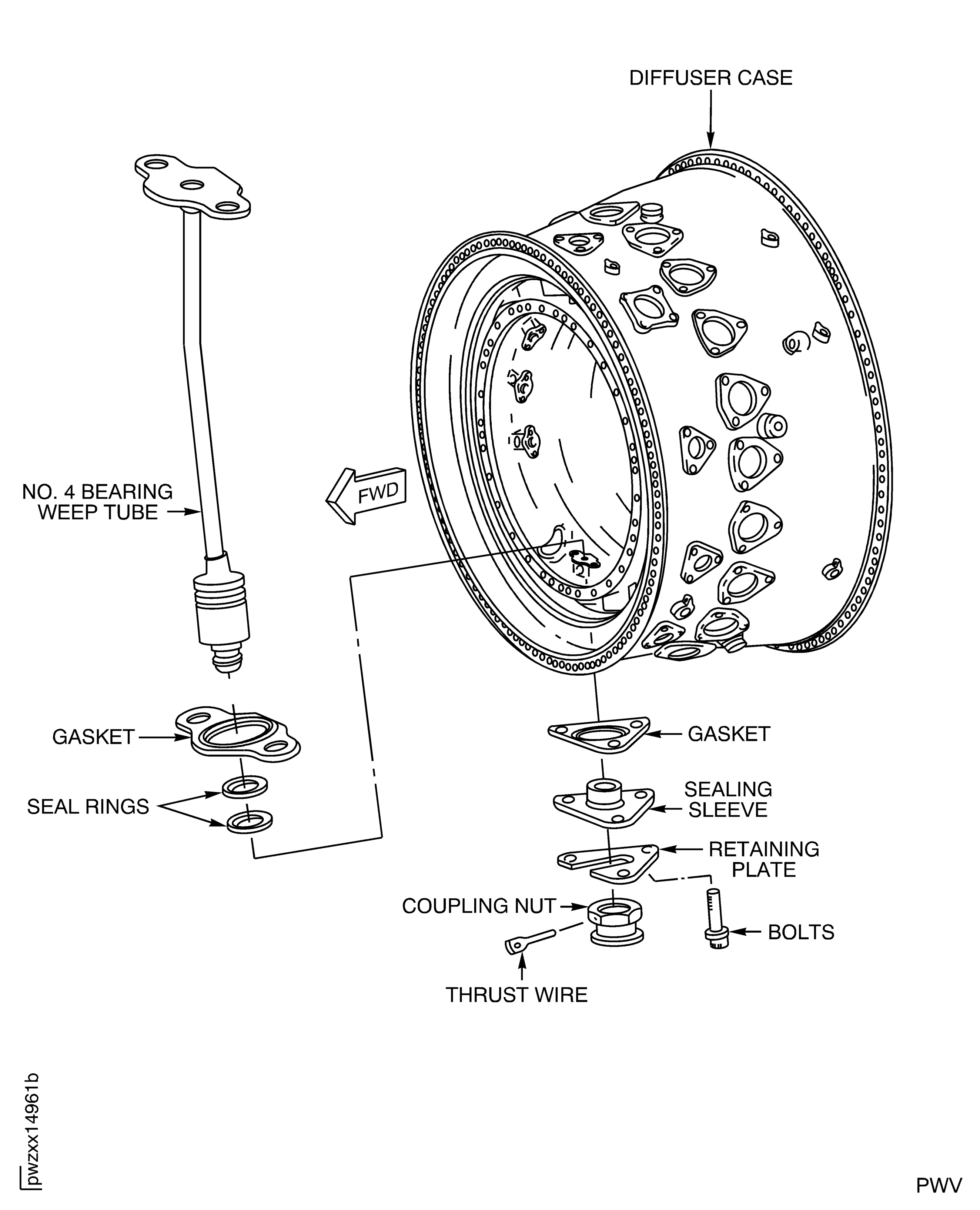 DIFFUSER CASE

NO. 4 BEARING WEEP TUBE

FWD

GASKET

SEAL RINGS

GASKET

SEALING SLEEVE

RETAINING PLATE

COUPLING NUT

BOLTS

THRUST WIRE

pwzxx14961b

PWV