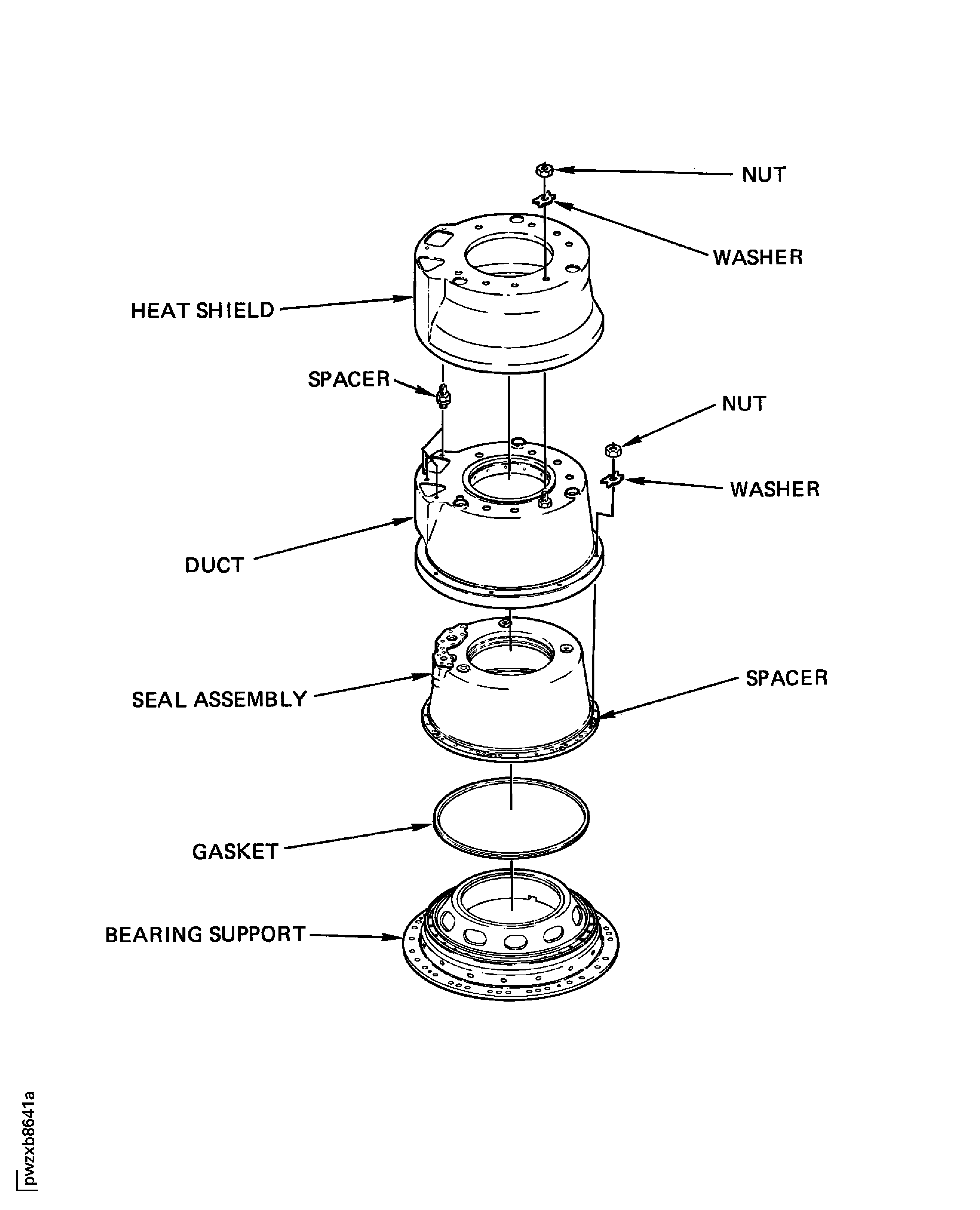 NUT

WASHER

HEAT SHIELD

SPACER

NUT

WASHER

DUCT

SEAL ASSEMBLY

SPACER

GASKET

BEARING SUPPORT

pwzxb8641a