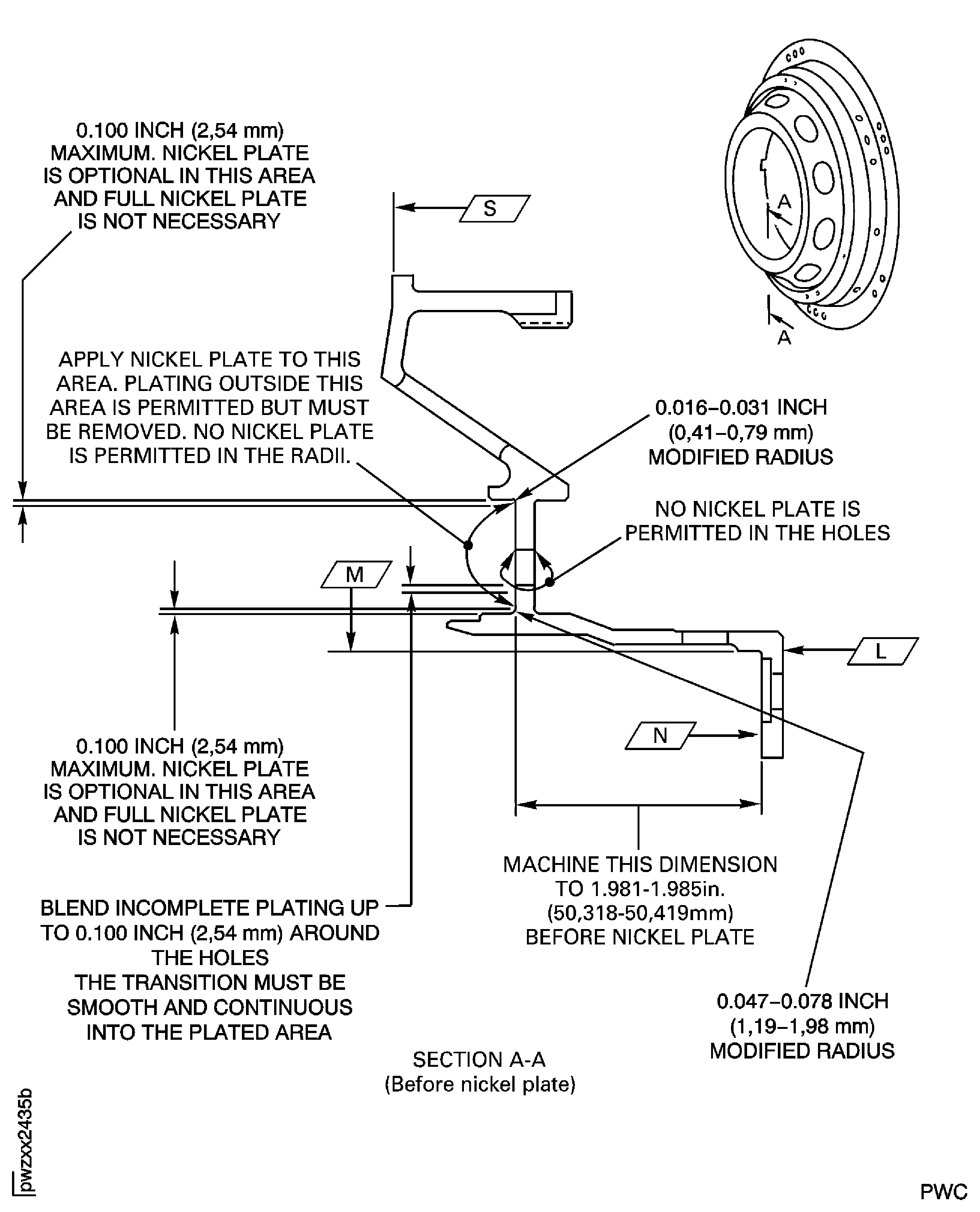 0.100 INCH (2,54 mm) MAXIMUM. NICKEL PLATE IS OPTIONAL IN THIS AREA AND FULL NICKEL PLATE IS NOT NECESSARY

S

A

A

APPLY NICKEL PLATE TO THIS AREA. PLATING OUTSIDE THIS AREA IS PERMITTED BUT MUST BE REMOVED. NO NICKEL PLATE IS PERMITTED IN THE RADII.

0.016–0.031 INCH (0,41–0,79 mm) MODIFIED RADIUS

NO NICKEL PLATE IS PERMITTED IN THE HOLES

M

L

N

0.100 INCH (2,54 mm) MAXIMUM. NICKEL PLATE IS OPTIONAL IN THIS AREA AND FULL NICKEL PLATE IS NOT NECESSARY

MACHINE THIS DIMENSION TO 1.981-1.985in. (50,318-50,419mm) BEFORE NICKEL PLATE

BLEND INCOMPLETE PLATING UP TO 0.100 INCH (2,54 mm) AROUND THE HOLES
THE TRANSITION MUST BE SMOOTH AND CONTINUOUS INTO THE PLATED AREA

0.047–0.078 INCH (1,19–1,98 mm) MODIFIED RADIUS

SECTION A-A
(Before nickel plate)

pwzxx2435b

PWC