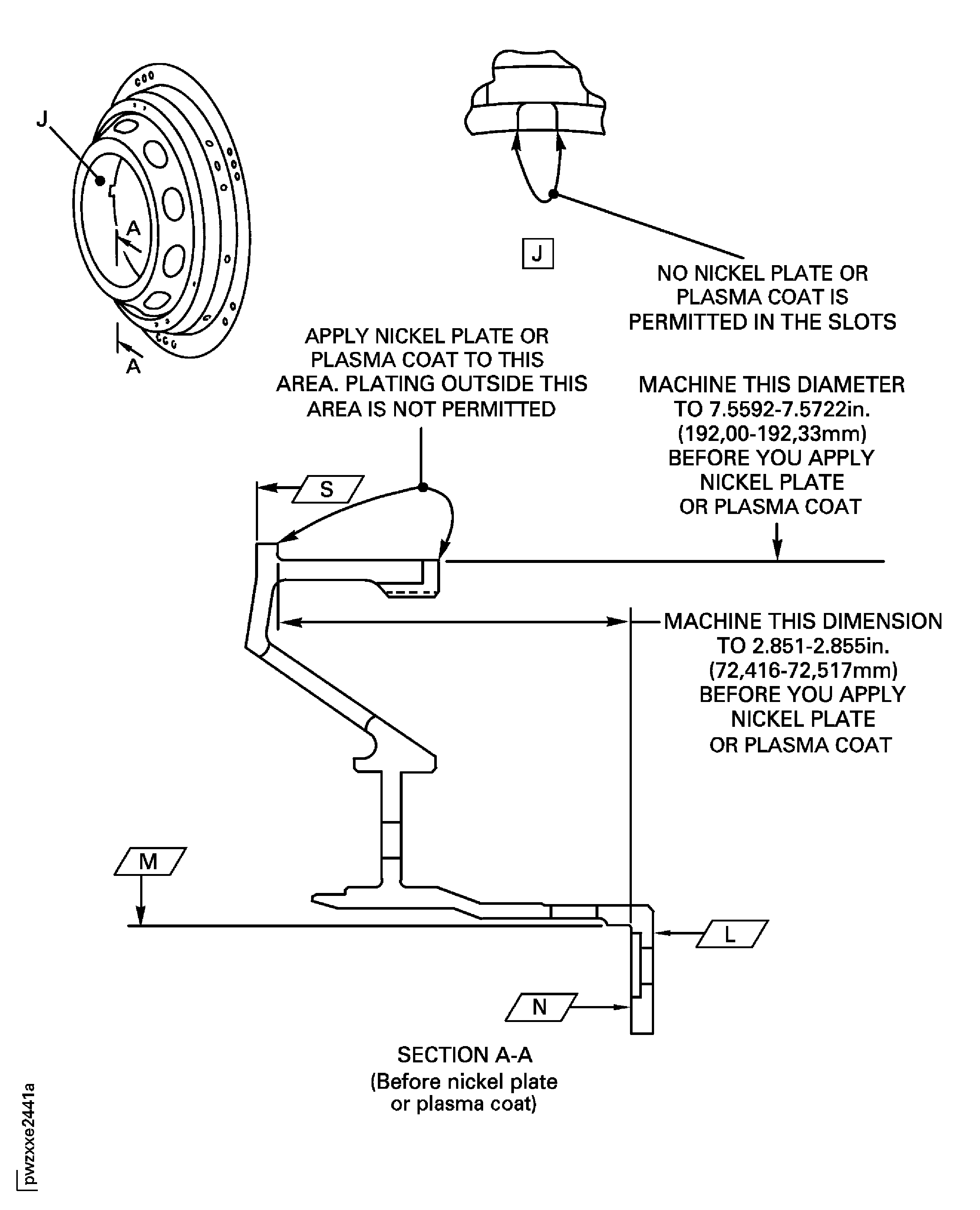 J

A

A

J

NO NICKEL PLATE OR PLASMA COAT IS PERMITTED IN THE SLOTS

APPLY NICKEL PLATE OR PLASMA COAT TO THIS AREA. PLATING OUTSIDE THIS AREA IS NOT PERMITTED

MACHINE THIS DIAMETER TO 7.5592-7.5722in. (192,00-192,33mm) BEFORE YOU APPLY NICKEL PLATE OR PLASMA COAT

S

MACHINE THIS DIMENSION TO 2.851-2.855in. (72,416-72,517mm) BEFORE YOU APPLY NICKEL PLATE OR PLASMA COAT

M

L

N

SECTION A-A
(Before nickel plate or plasma coat)

pwzxxe2441a