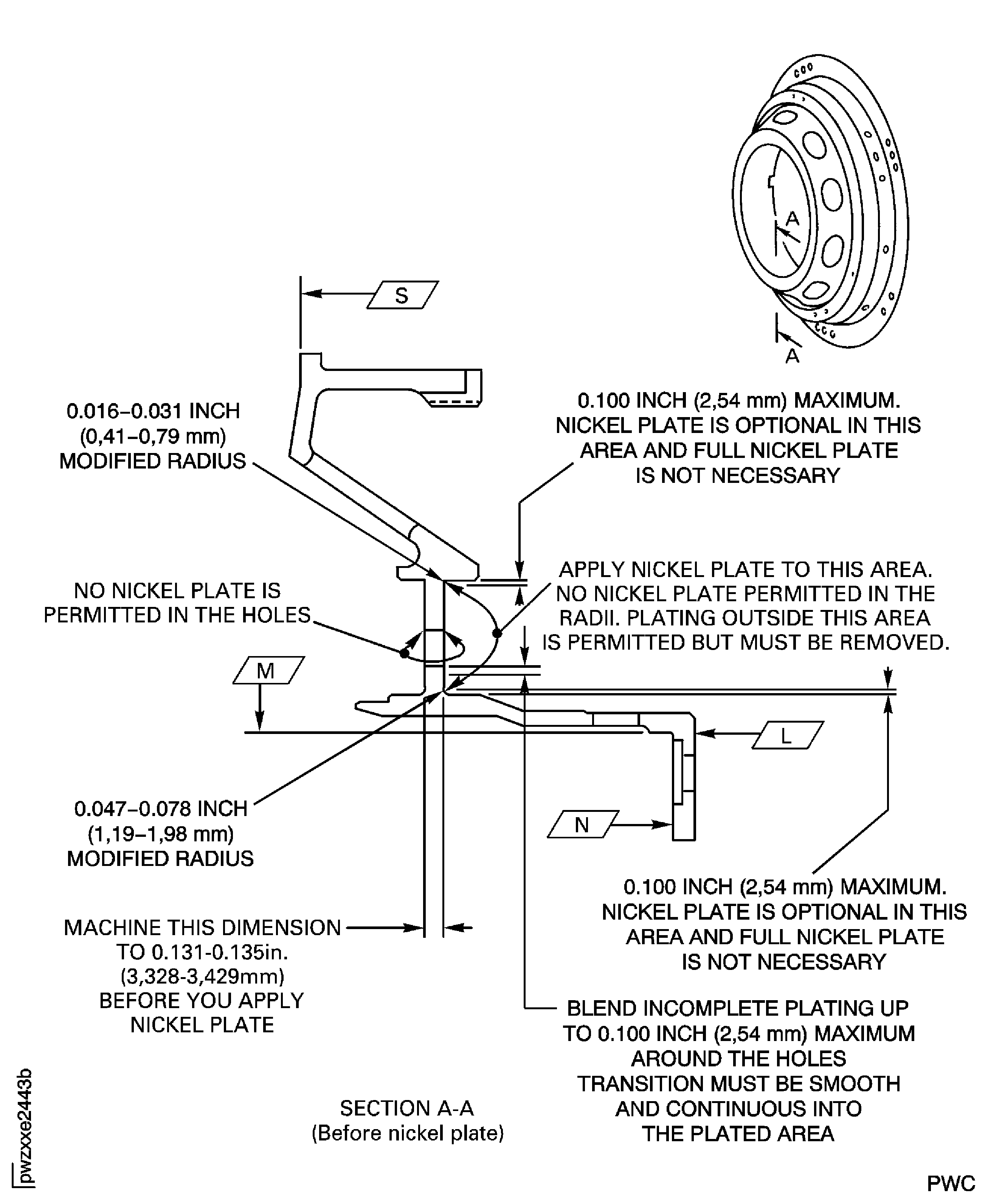 A

A

S

0.016–0.031 INCH
(0,41–0,79 mm)
MODIFIED RADIUS

0.100 INCH (2,54 mm) MAXIMUM.
NICKEL PLATE IS OPTIONAL IN THIS
AREA AND FULL NICKEL PLATE
IS NOT NECESSARY

NO NICKEL PLATE IS
PERMITTED IN THE HOLES

APPLY NICKEL PLATE TO THIS AREA.
NO NICKEL PLATE PERMITTED IN THE
RADII. PLATING OUTSIDE THIS AREA
IS PERMITTED BUT MUST BE REMOVED.

M

L

N

0.047–0.078 INCH
(1,19–1,98 mm)
MODIFIED RADIUS

0.100 INCH (2,54 mm) MAXIMUM.
NICKEL PLATE IS OPTIONAL IN THIS
AREA AND FULL NICKEL PLATE
IS NOT NECESSARY

MACHINE THIS DIMENSION
TO 0.131-0.135in.
(3,328-3,429mm)
BEFORE YOU APPLY
NICKEL PLATE

BLEND INCOMPLETE PLATING UP
TO 0.100 INCH (2,54 mm) MAXIMUM
AROUND THE HOLES
TRANSITION MUST BE SMOOTH
AND CONTINUOUS INTO
THE PLATED AREA

SECTION A-A
(Before nickel plate)

pwzxxe2443b

PWC