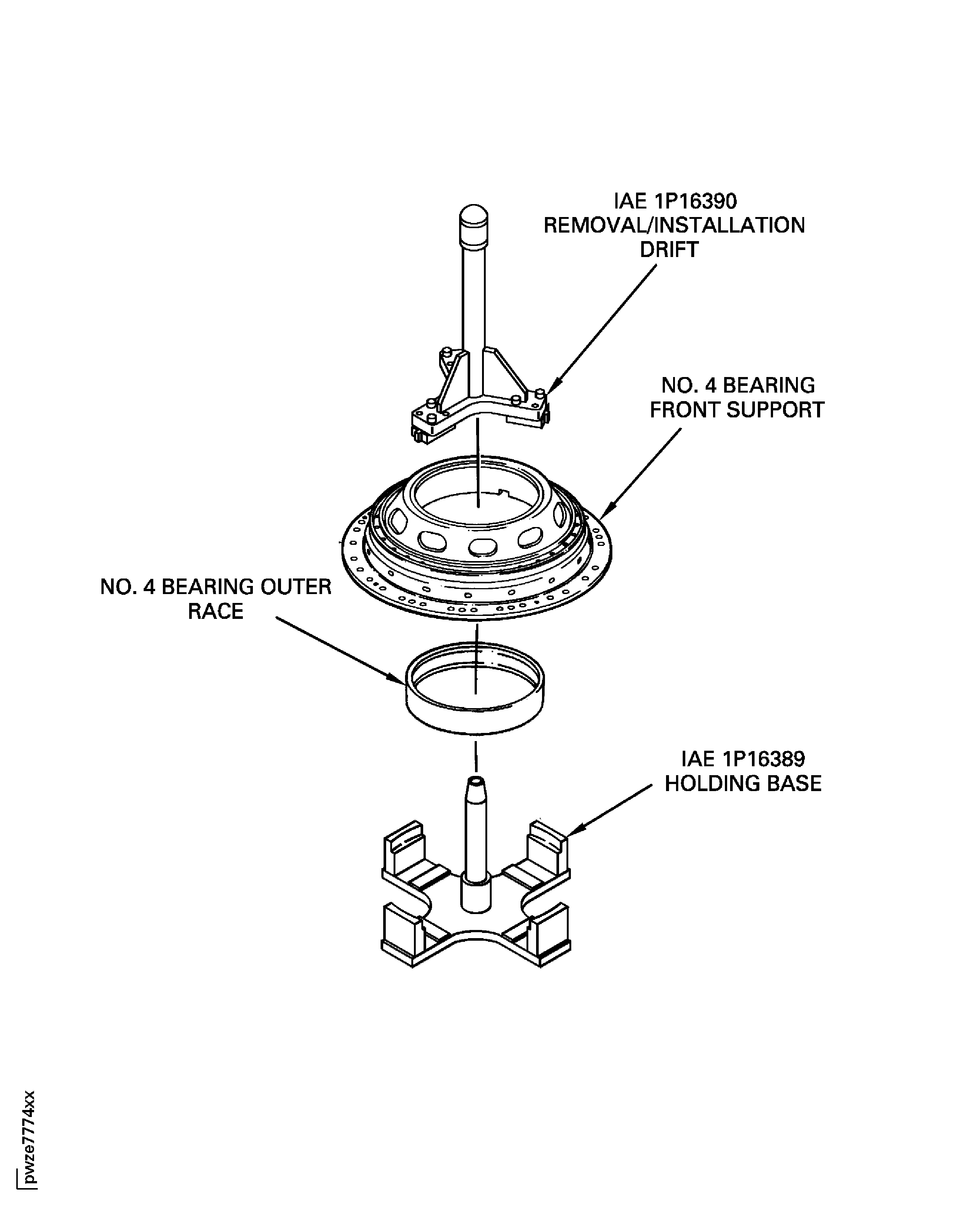 IAE 1P16390
REMOVAL/INSTALLATION
DRIFT

NO. 4 BEARING
FRONT SUPPORT

NO. 4 BEARING OUTER
RACE

IAE 1P16389
HOLDING BASE

pwze7774xx