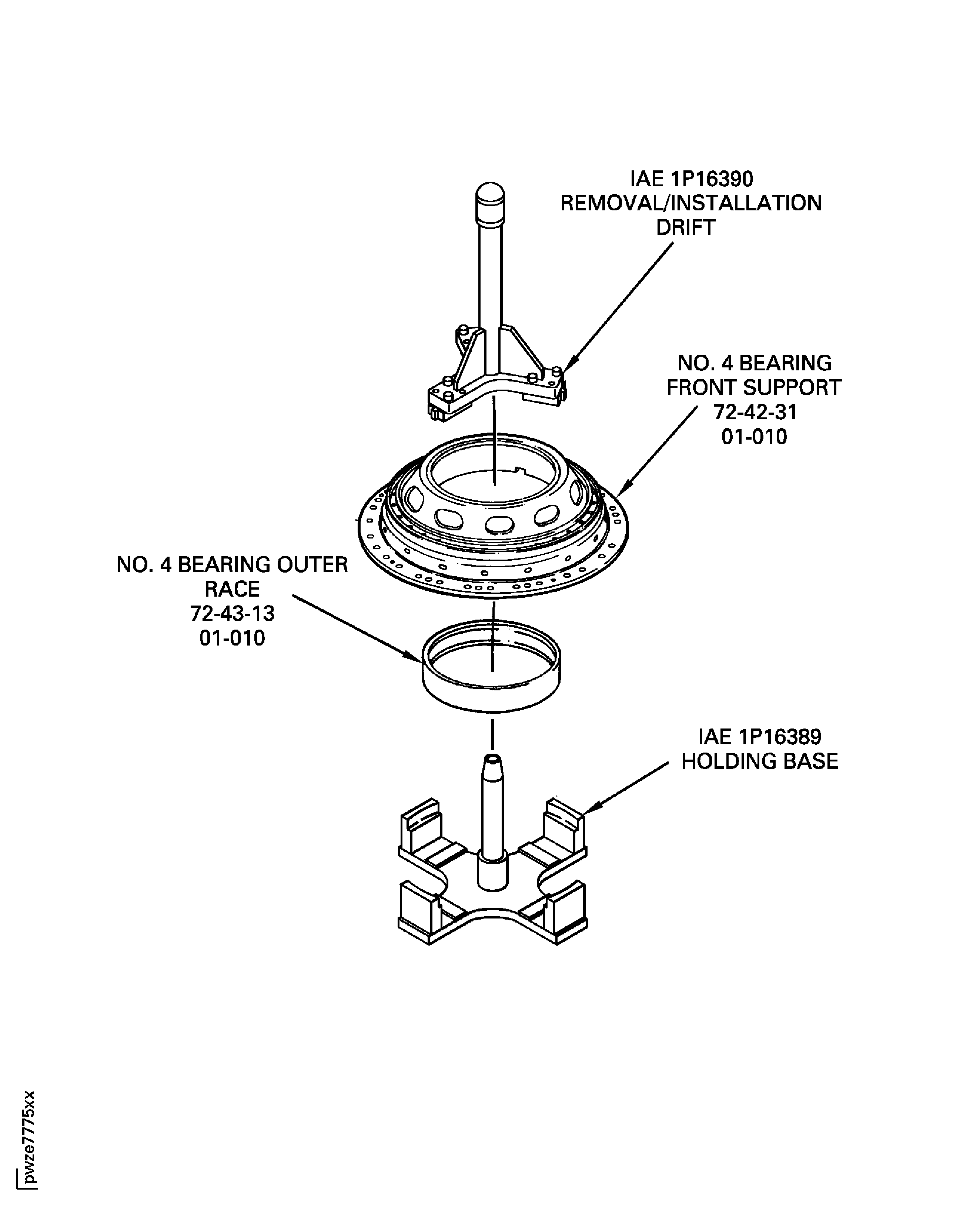 IAE 1P16390
REMOVAL/INSTALLATION
DRIFT

NO. 4 BEARING
FRONT SUPPORT
72-42-31
01-010

NO. 4 BEARING OUTER
RACE
72-43-13
01-010

IAE 1P16389
HOLDING BASE

pwze7775xx