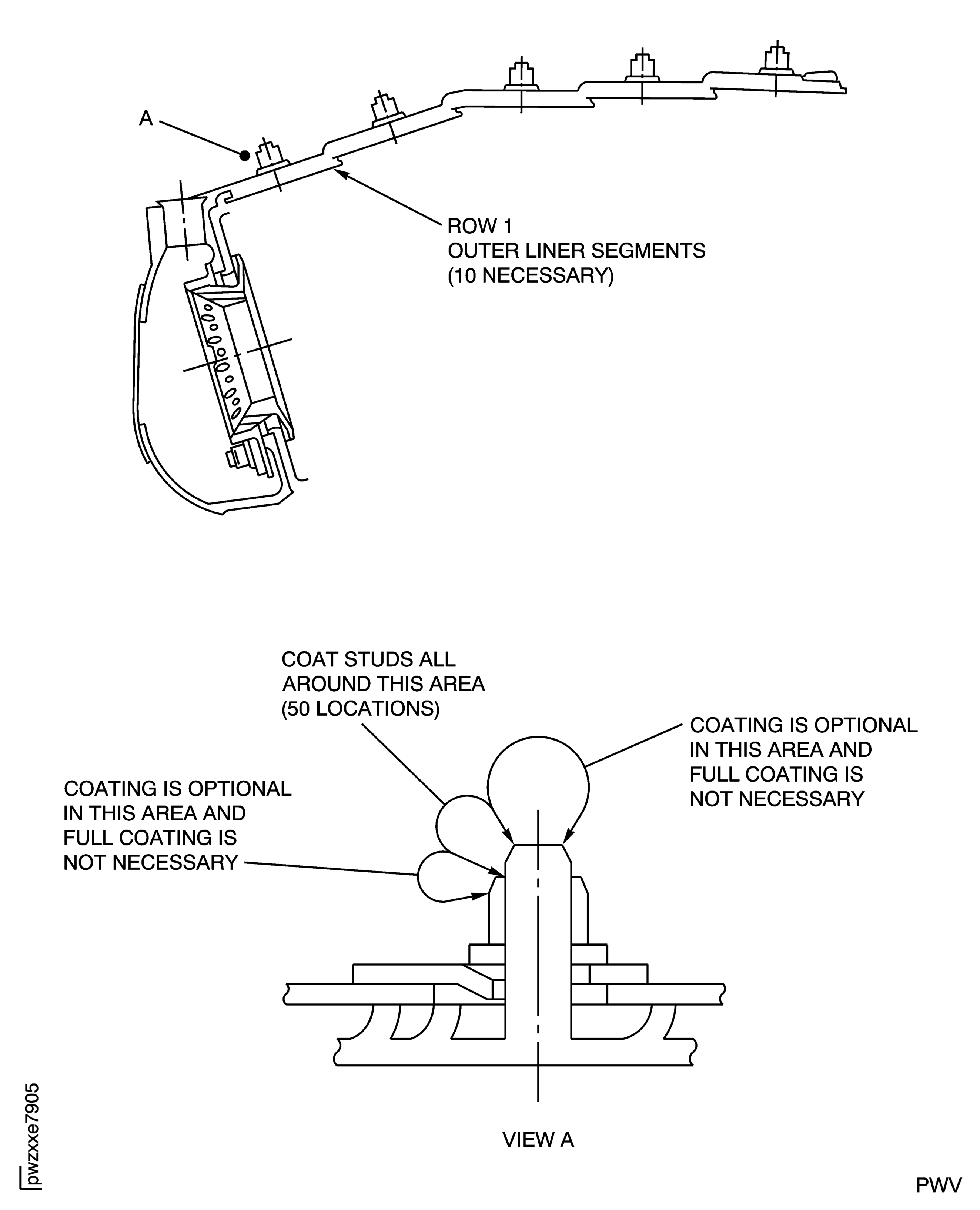 A

ROW 1
OUTER LINER SEGMENTS
(10 NECESSARY)

COAT STUDS ALL AROUND THIS AREA (50 LOCATIONS)

COATING IS OPTIONAL IN THIS AREA AND FULL COATING IS NOT NECESSARY

COATING IS OPTIONAL IN THIS AREA AND FULL COATING IS NOT NECESSARY

VIEW A

pwzxxe7905

PWV