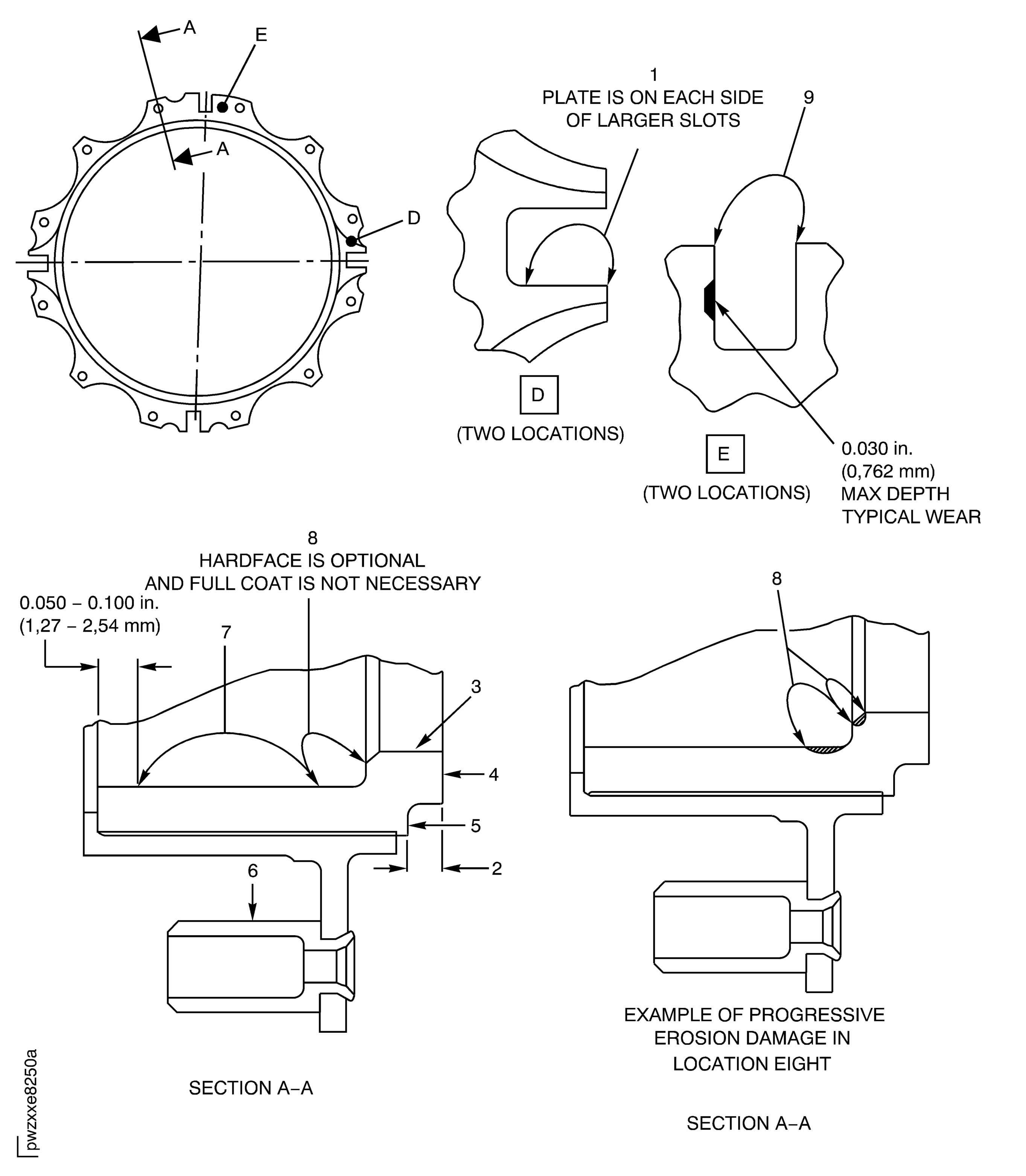 A
E
A
D

1
PLATE IS ON EACH SIDE OF LARGER SLOTS

9

D
(TWO LOCATIONS)

E
(TWO LOCATIONS)

0.030 in.
(0,762 mm)
MAX DEPTH
TYPICAL WEAR

8
HARDFACE IS OPTIONAL AND FULL COAT IS NOT NECESSARY

0.050 – 0.100 in.
(1,27 – 2,54 mm)

7
3
4
5
2
6

SECTION A–A

8

EXAMPLE OF PROGRESSIVE EROSION DAMAGE IN LOCATION EIGHT

SECTION A–A

pwzxxe8250a