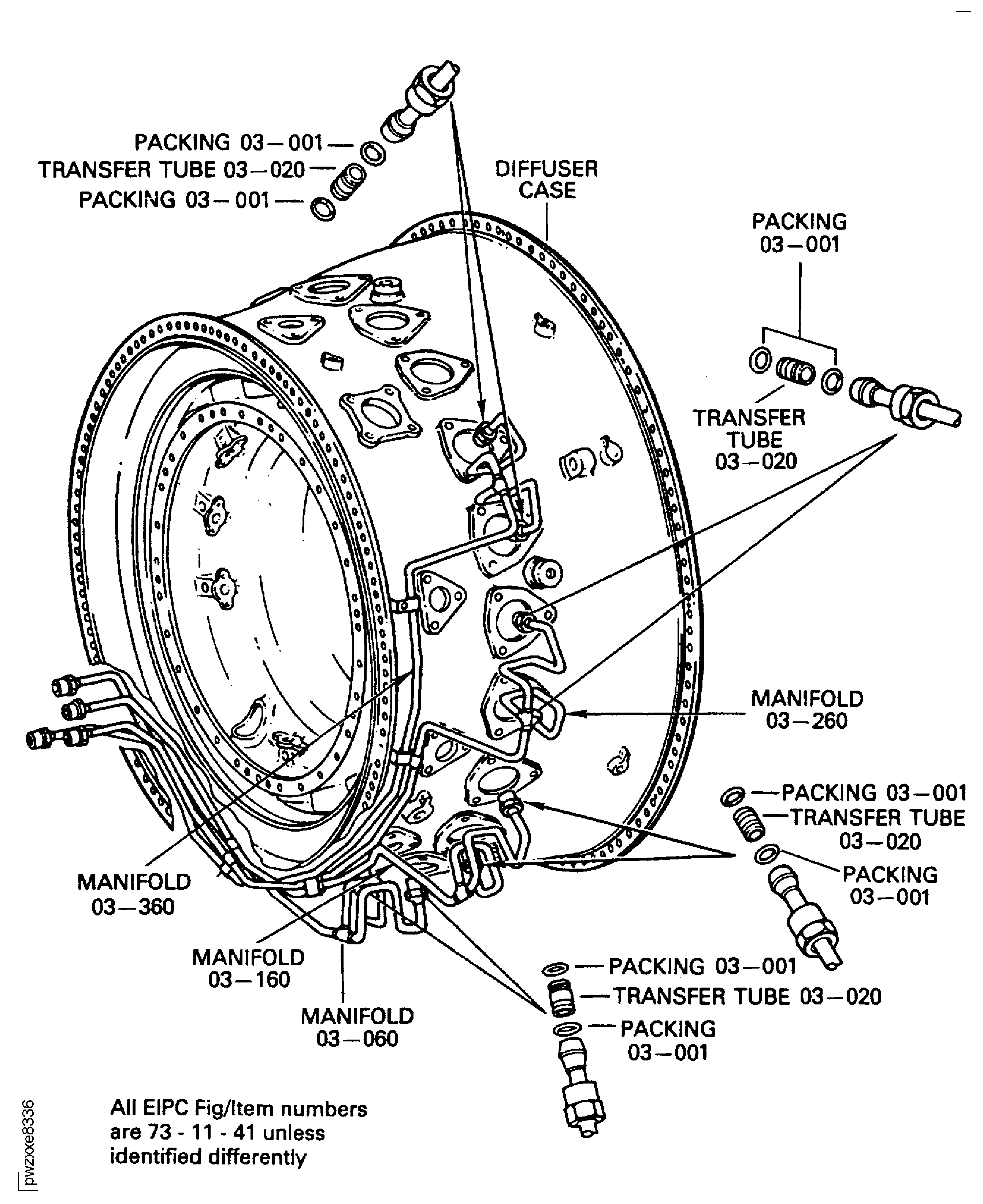 PACKING 03—001
TRANSFER TUBE 03—020
PACKING 03—001

DIFFUSER CASE

PACKING 03—001

TRANSFER TUBE 03—020

MANIFOLD 03—260

PACKING 03—001
TRANSFER TUBE 03—020
PACKING 03—001

MANIFOLD 03—360

MANIFOLD 03—160

MANIFOLD 03—060

PACKING 03—001
TRANSFER TUBE 03—020
PACKING 03—001

All EIPC Fig/Item numbers are 73 - 11 - 41 unless identified differently

pwzxxe8336