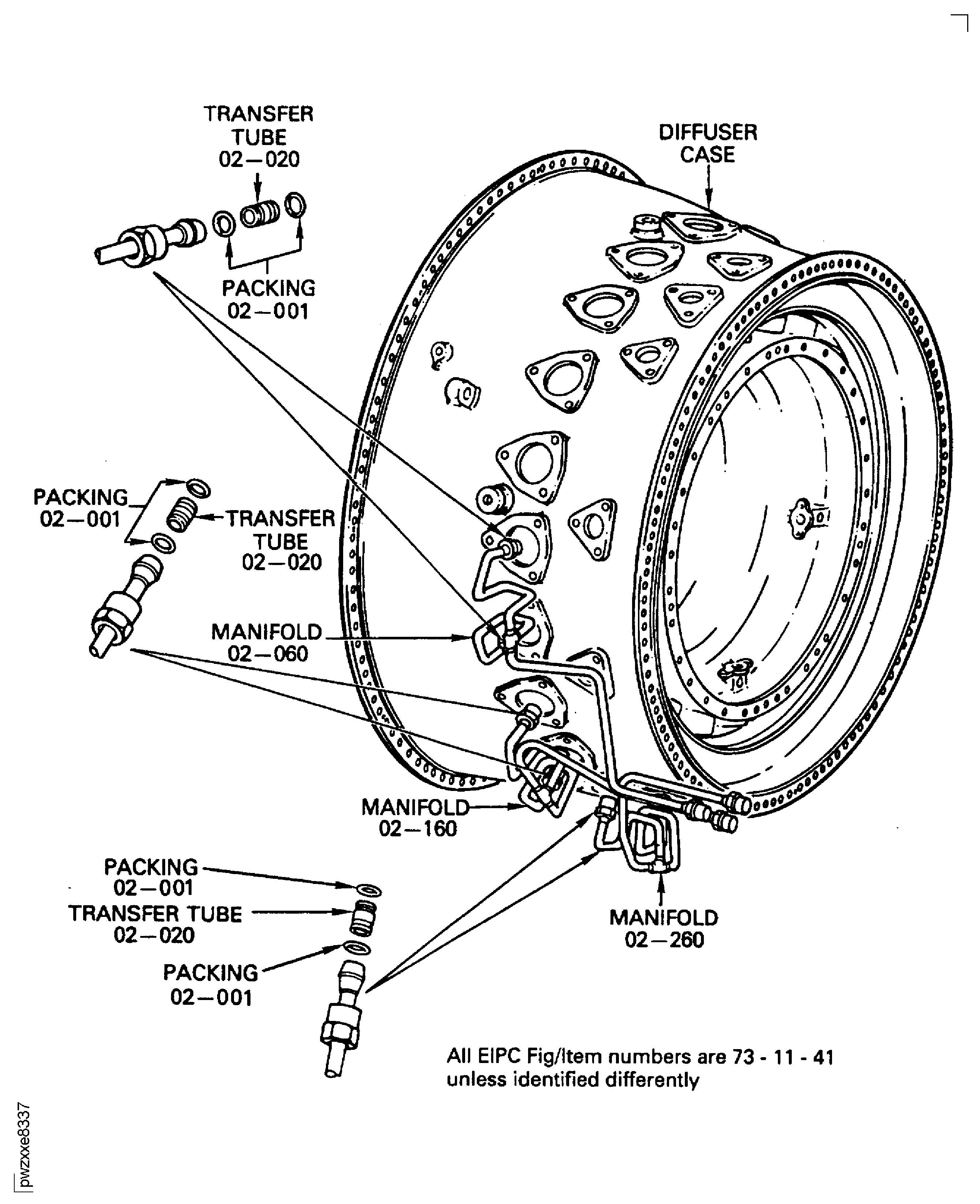 TRANSFER TUBE 02—020

DIFFUSER CASE

PACKING 02—001

PACKING 02—001

TRANSFER TUBE 02—020

MANIFOLD 02—060

MANIFOLD 02—160

PACKING 02—001

TRANSFER TUBE 02—020

PACKING 02—001

MANIFOLD 02—260

All EIPC Fig/Item numbers are 73 - 11 - 41 unless identified differently

pwzxxe8337