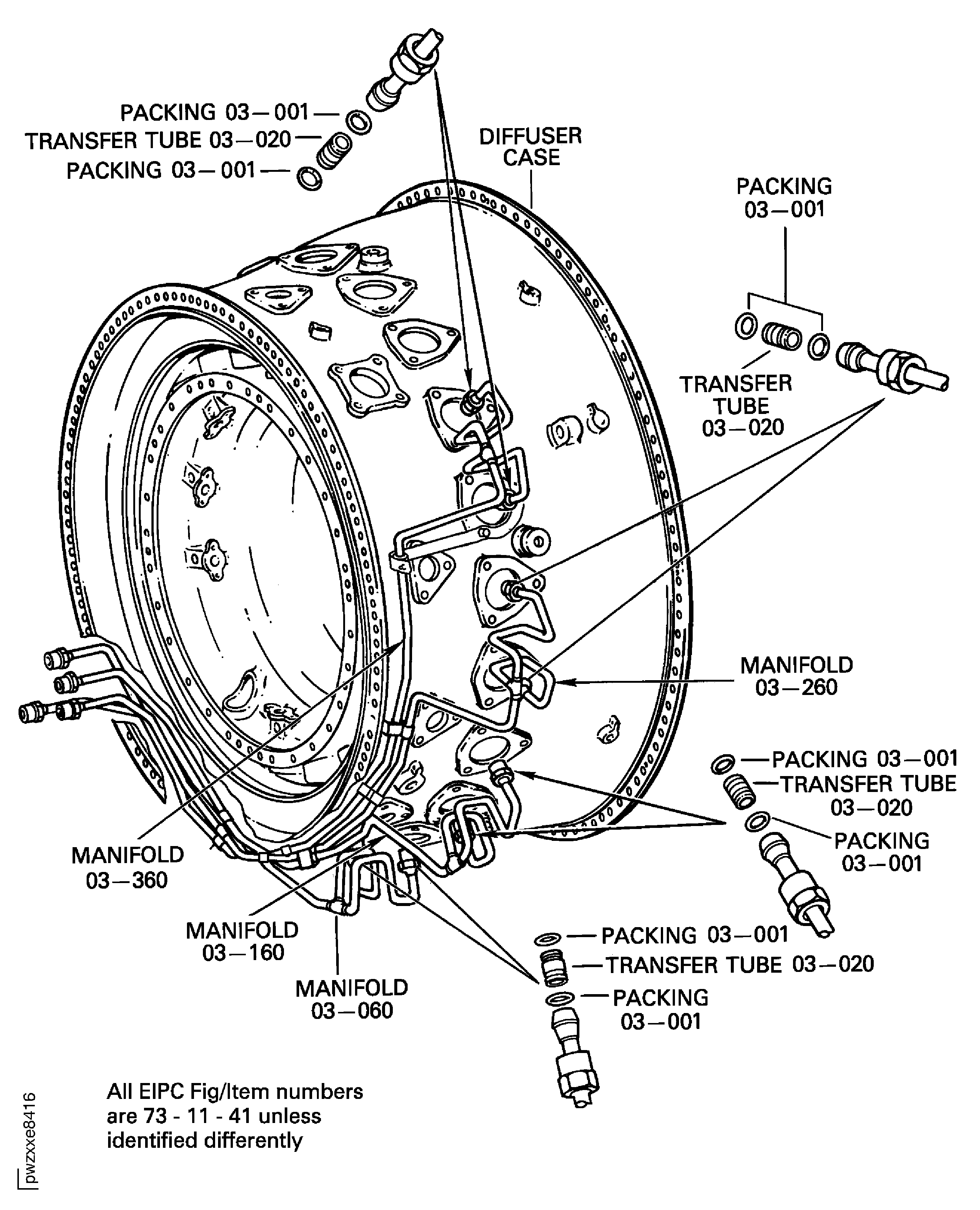 PACKING 03—001
TRANSFER TUBE 03—020
PACKING 03—001

DIFFUSER CASE

PACKING 03—001

TRANSFER TUBE 03—020

MANIFOLD 03—260

PACKING 03—001
TRANSFER TUBE 03—020
PACKING 03—001

MANIFOLD 03—360

MANIFOLD 03—160

MANIFOLD 03—060

PACKING 03—001
TRANSFER TUBE 03—020
PACKING 03—001

All EIPC Fig/Item numbers are 73 - 11 - 41 unless identified differently

pwzxxe8416