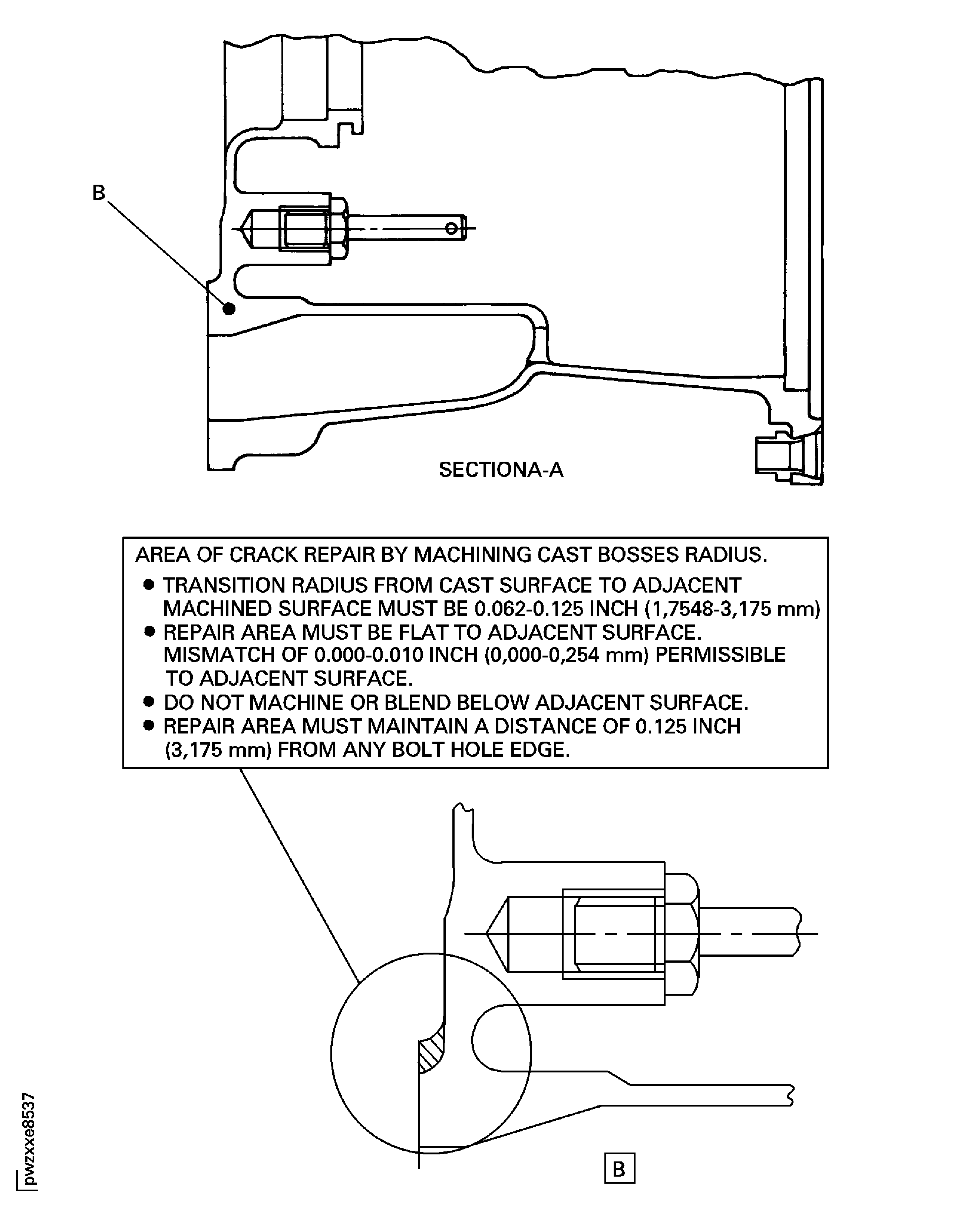 B

SECTIONA-A

AREA OF CRACK REPAIR BY MACHINING CAST BOSSES RADIUS.
● TRANSITION RADIUS FROM CAST SURFACE TO ADJACENT MACHINED SURFACE MUST BE 0.062-0.125 INCH (1,7548-3,175 mm)
● REPAIR AREA MUST BE FLAT TO ADJACENT SURFACE. MISMATCH OF 0.000-0.010 INCH (0,000-0,254 mm) PERMISSIBLE TO ADJACENT SURFACE.
● DO NOT MACHINE OR BLEND BELOW ADJACENT SURFACE.
● REPAIR AREA MUST MAINTAIN A DISTANCE OF 0.125 INCH (3,175 mm) FROM ANY BOLT HOLE EDGE.

B

pwzxxe8537