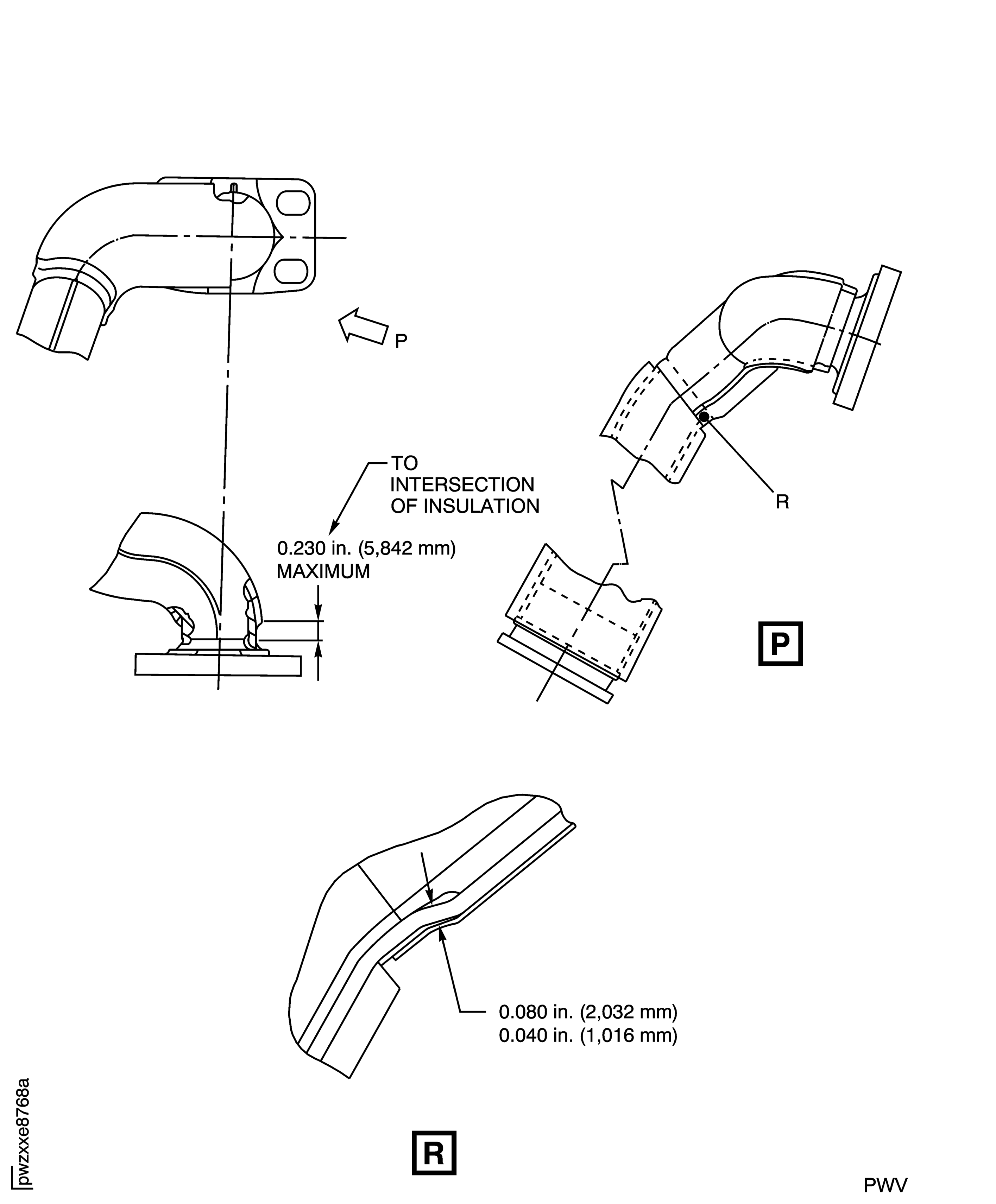 P

TO INTERSECTION OF INSULATION

0.230 in. (5,842 mm) MAXIMUM

R

P

0.080 in. (2,032 mm)
0.040 in. (1,016 mm)

R

pwzxxe8768a

PWV