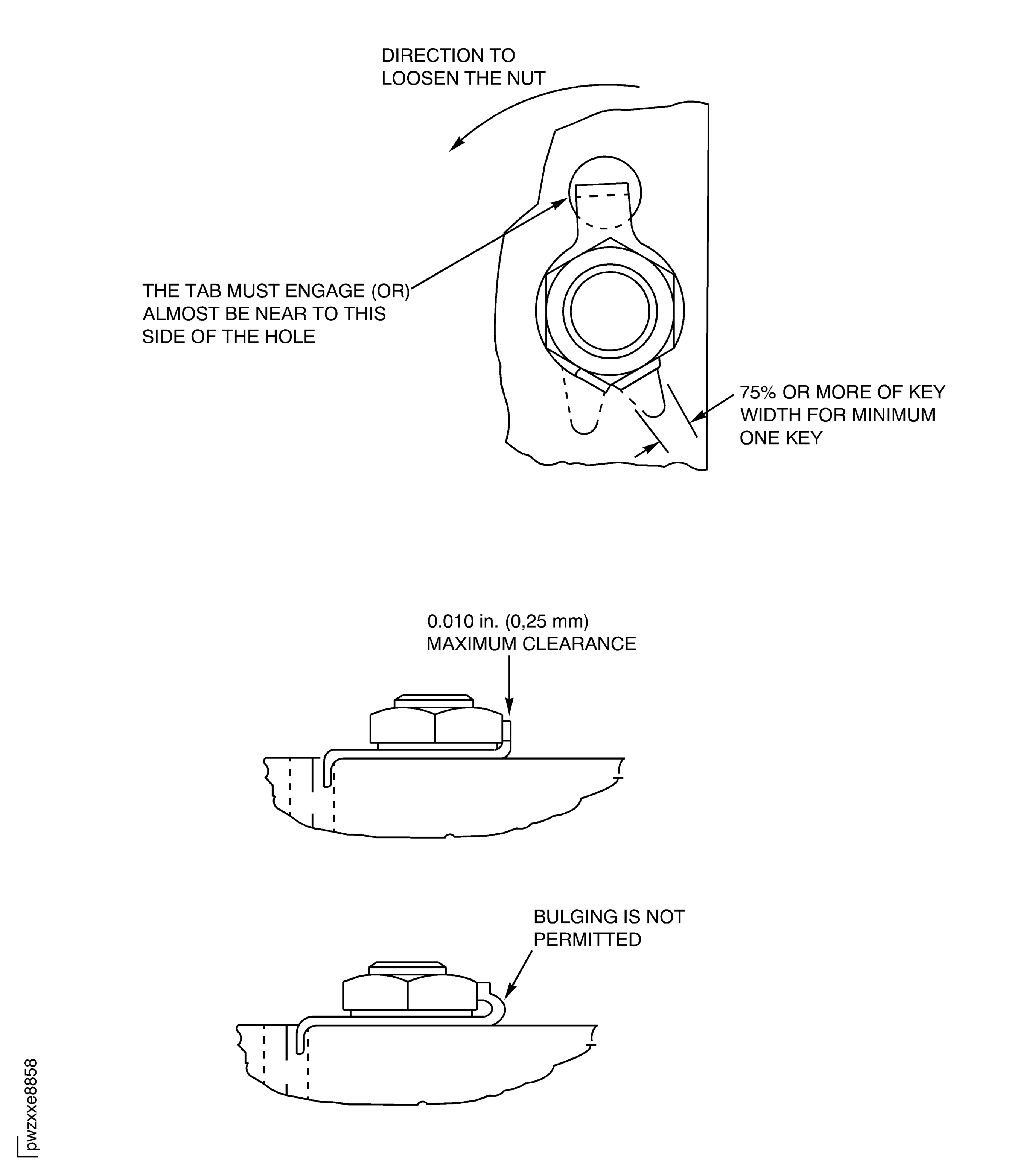 DIRECTION TO LOOSEN THE NUT

THE TAB MUST ENGAGE (OR) ALMOST BE NEAR TO THIS SIDE OF THE HOLE

75% OR MORE OF KEY WIDTH FOR MINIMUM ONE KEY

0.010 in. (0,25 mm) MAXIMUM CLEARANCE

BULGING IS NOT PERMITTED

pwzxxe8858