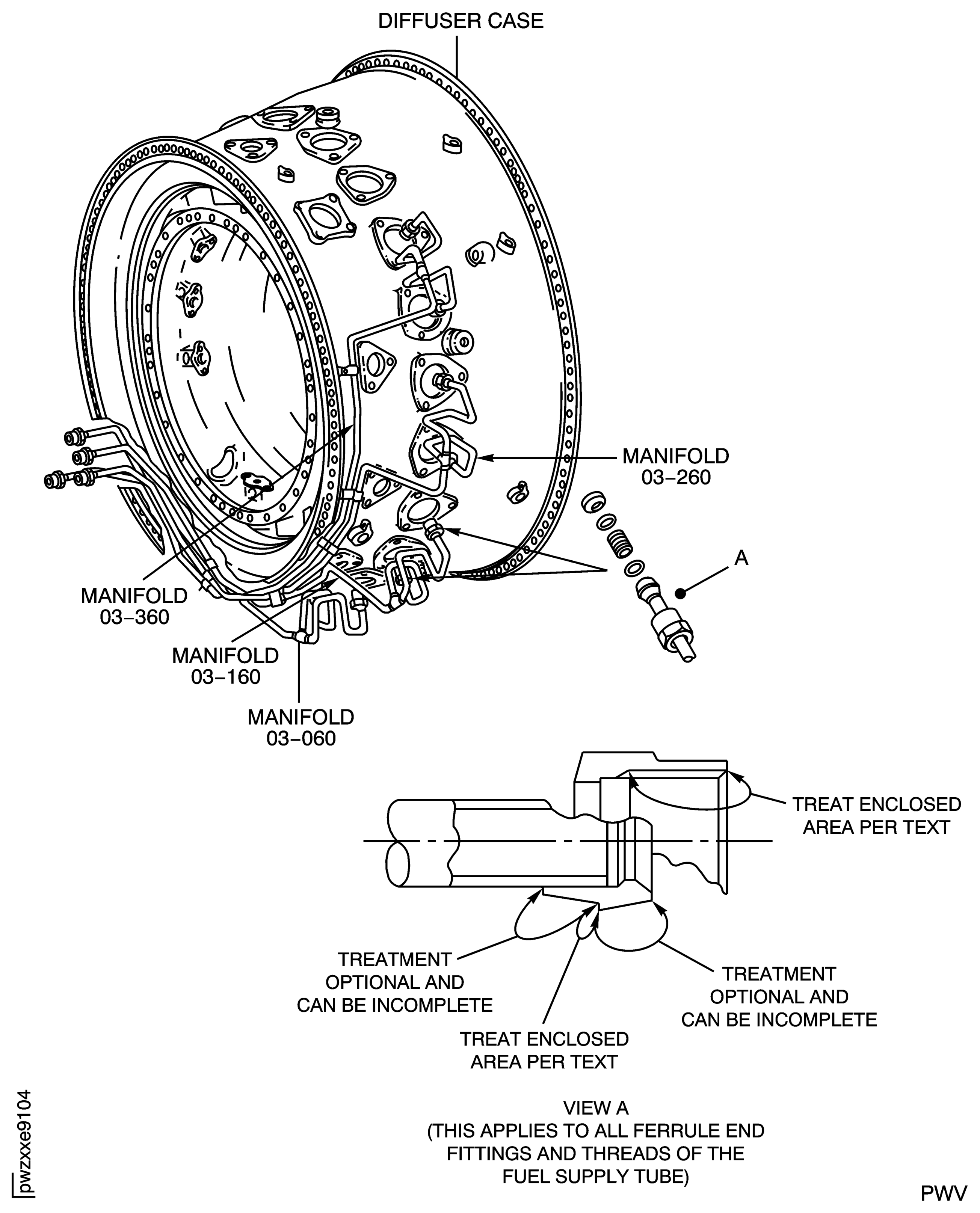 DIFFUSER CASE

MANIFOLD
03–260

A

MANIFOLD
03–360

MANIFOLD
03–160

MANIFOLD
03–060

TREAT ENCLOSED
AREA PER TEXT

TREATMENT
OPTIONAL AND
CAN BE INCOMPLETE

TREATMENT
OPTIONAL AND
CAN BE INCOMPLETE

TREAT ENCLOSED
AREA PER TEXT

VIEW A
(THIS APPLIES TO ALL FERRULE END
FITTINGS AND THREADS OF THE
FUEL SUPPLY TUBE)

pwzxxe9104

PWV