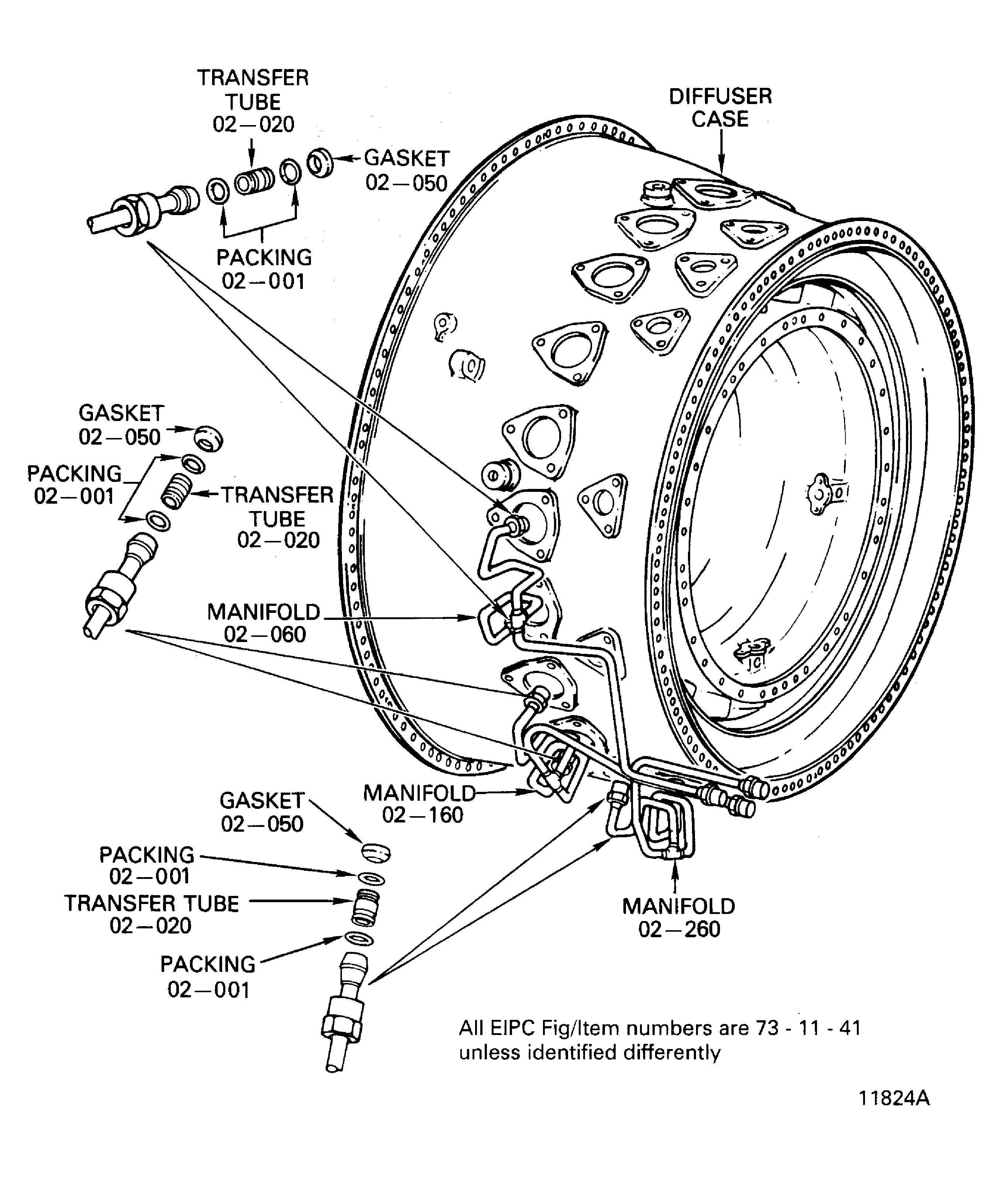 TRANSFER
TUBE
02—020

DIFFUSER
CASE

GASKET
02—050

PACKING
02—001

GASKET
02—050

PACKING
02—001

TRANSFER
TUBE
02—020

MANIFOLD
02—060

MANIFOLD
02—160

GASKET
02—050

PACKING
02—001

TRANSFER TUBE
02—020

PACKING
02—001

MANIFOLD
02—260

All EIPC Fig/Item numbers are 73 - 11 - 41
unless identified differently

11824A