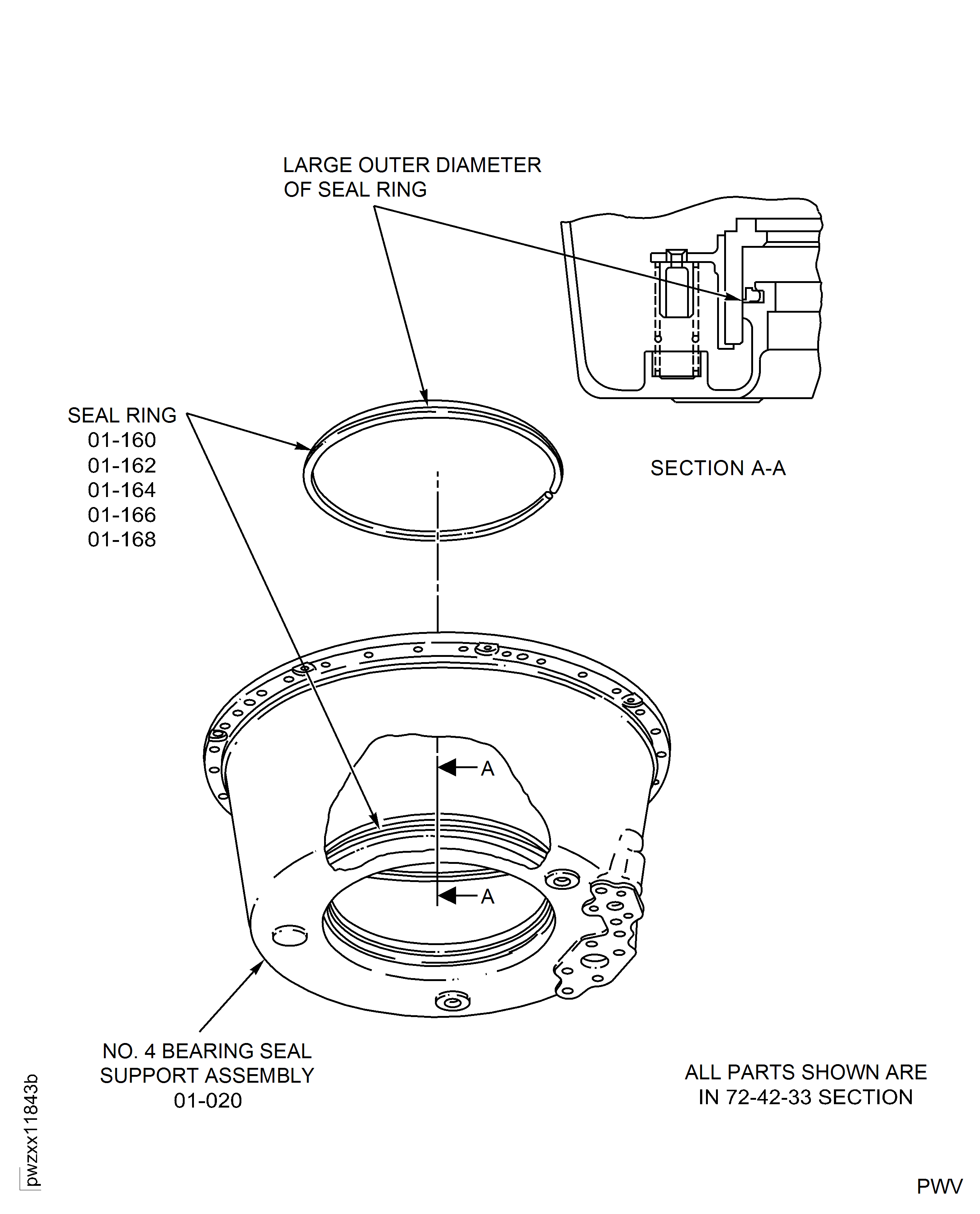 LARGE OUTER DIAMETER
OF SEAL RING

SEAL RING
01-160
01-162
01-164
01-166
01-168

SECTION A-A

A

A

NO. 4 BEARING SEAL
SUPPORT ASSEMBLY
01-020

ALL PARTS SHOWN ARE
IN 72-42-33 SECTION

pwzxx11843b

PWV