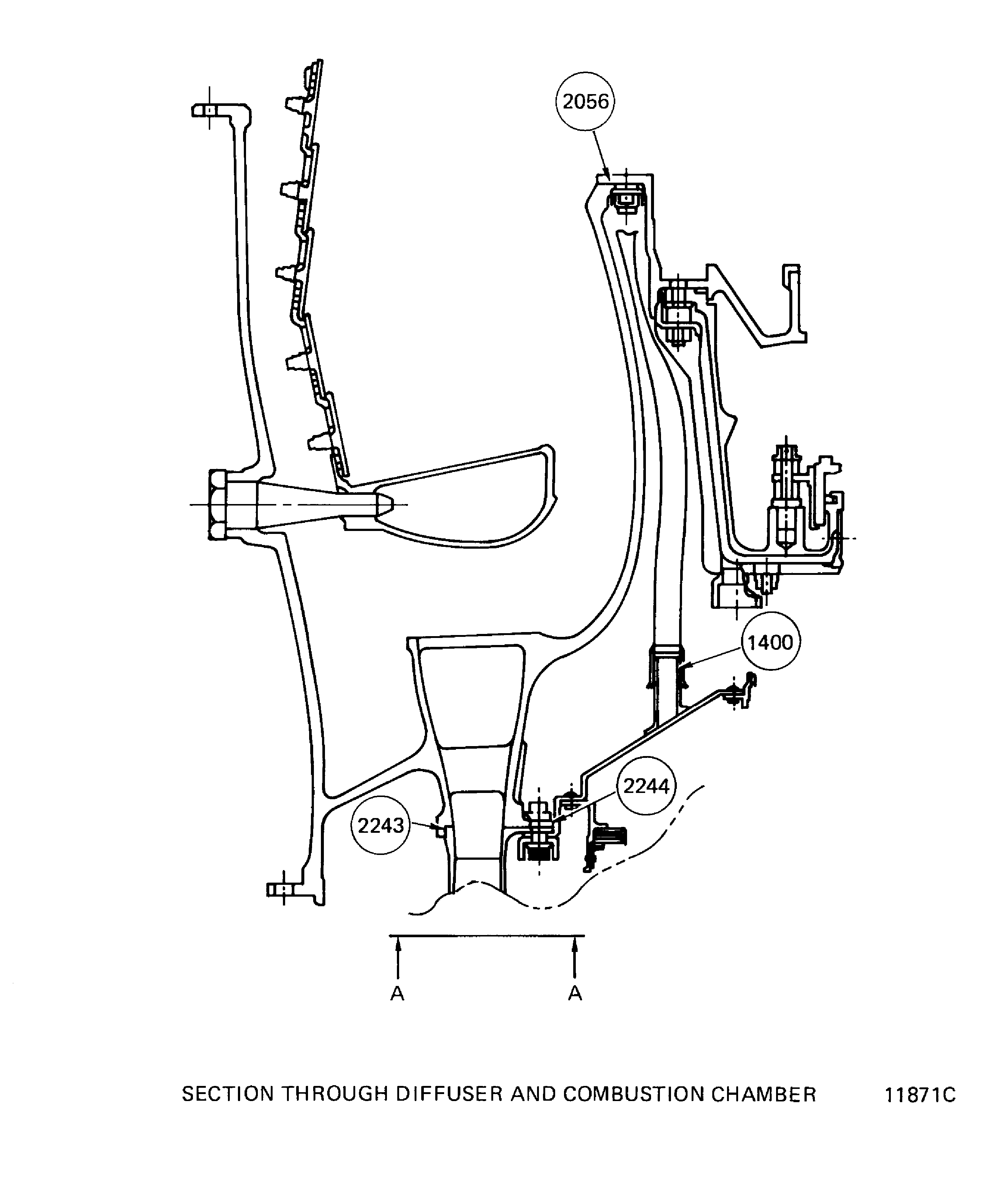 2056

1400

2244

2243

A

A

SECTION THROUGH DIFFUSER AND COMBUSTION CHAMBER

11871C