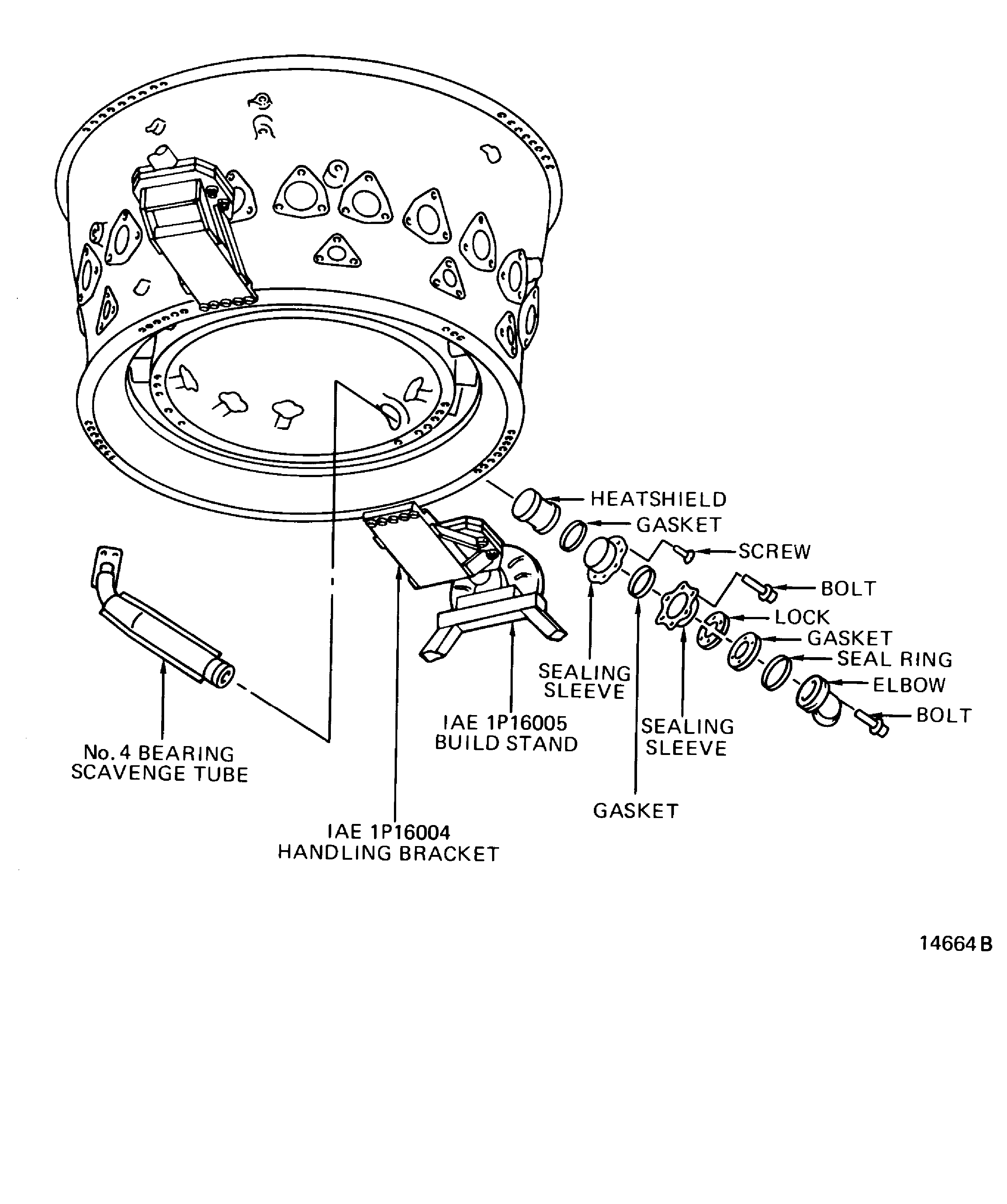 HEATSHIELD
GASKET
SCREW
BOLT
LOCK
GASKET
SEAL RING
ELBOW
BOLT
SEALING SLEEVE
SEALING SLEEVE
GASKET
IAE 1P16005 BUILD STAND
No. 4 BEARING SCAVENGE TUBE
IAE 1P16004 HANDLING BRACKET
14664 B