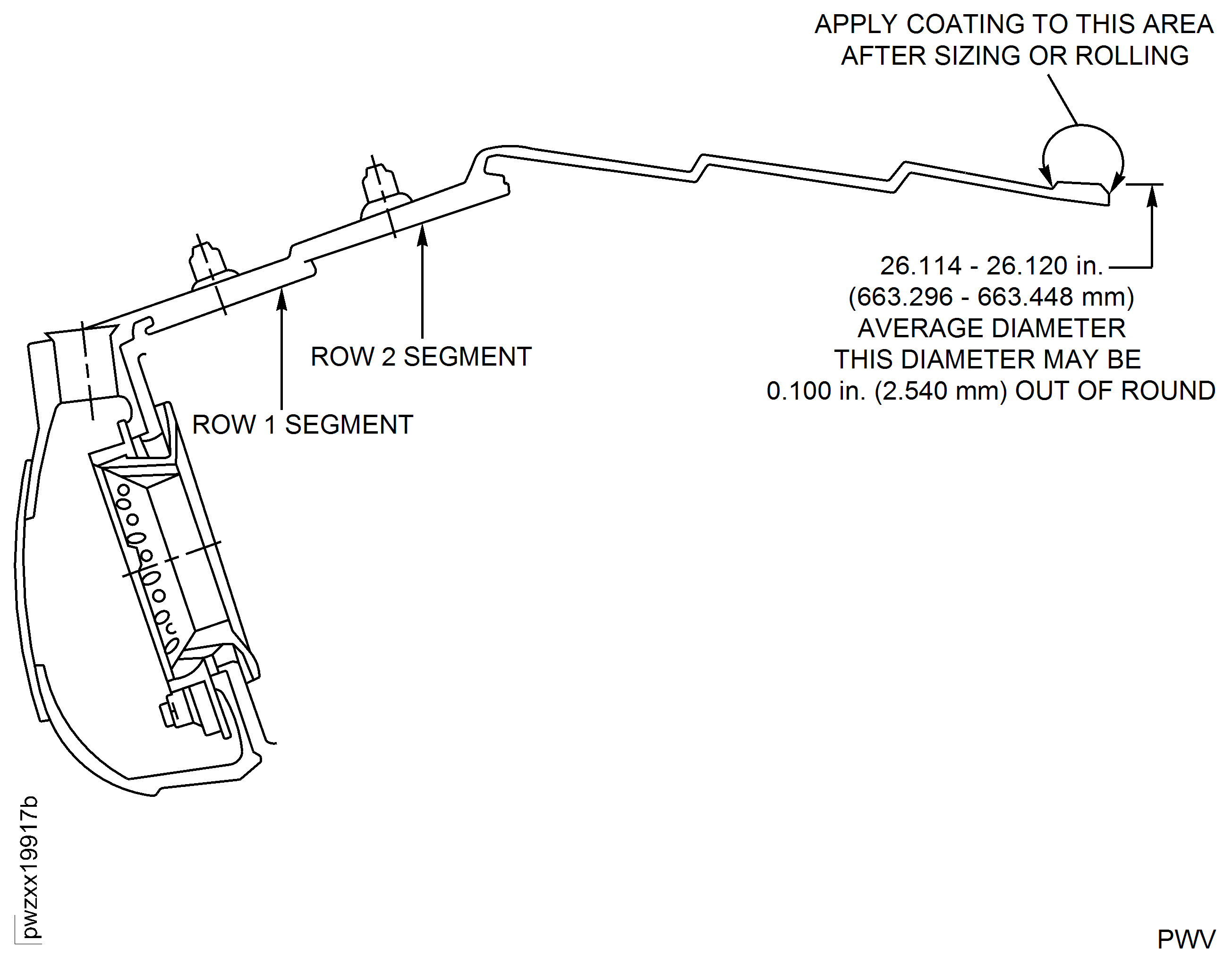 APPLY COATING TO THIS AREA AFTER SIZING OR ROLLING

26.114 - 26.120 in. (663.296 - 663.448 mm) AVERAGE DIAMETER THIS DIAMETER MAY BE 0.100 in. (2.540 mm) OUT OF ROUND

ROW 2 SEGMENT

ROW 1 SEGMENT

pwzxx19917b

PWV