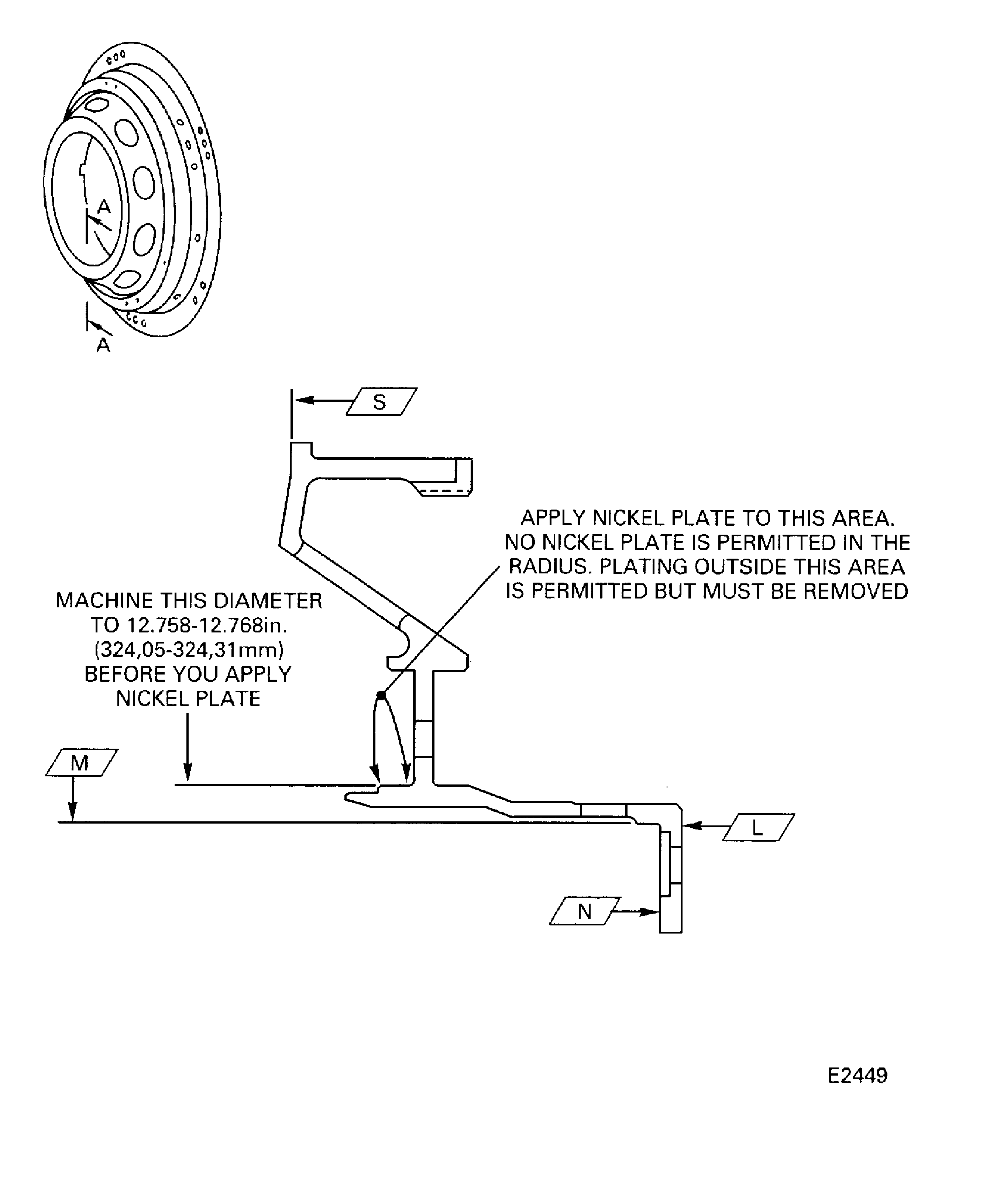 A

A

S

APPLY NICKEL PLATE TO THIS AREA. NO NICKEL PLATE IS PERMITTED IN THE RADIUS. PLATING OUTSIDE THIS AREA IS PERMITTED BUT MUST BE REMOVED

MACHINE THIS DIAMETER TO 12.758-12.768in. (324,05-324,31mm) BEFORE YOU APPLY NICKEL PLATE

M

L

N

E2449