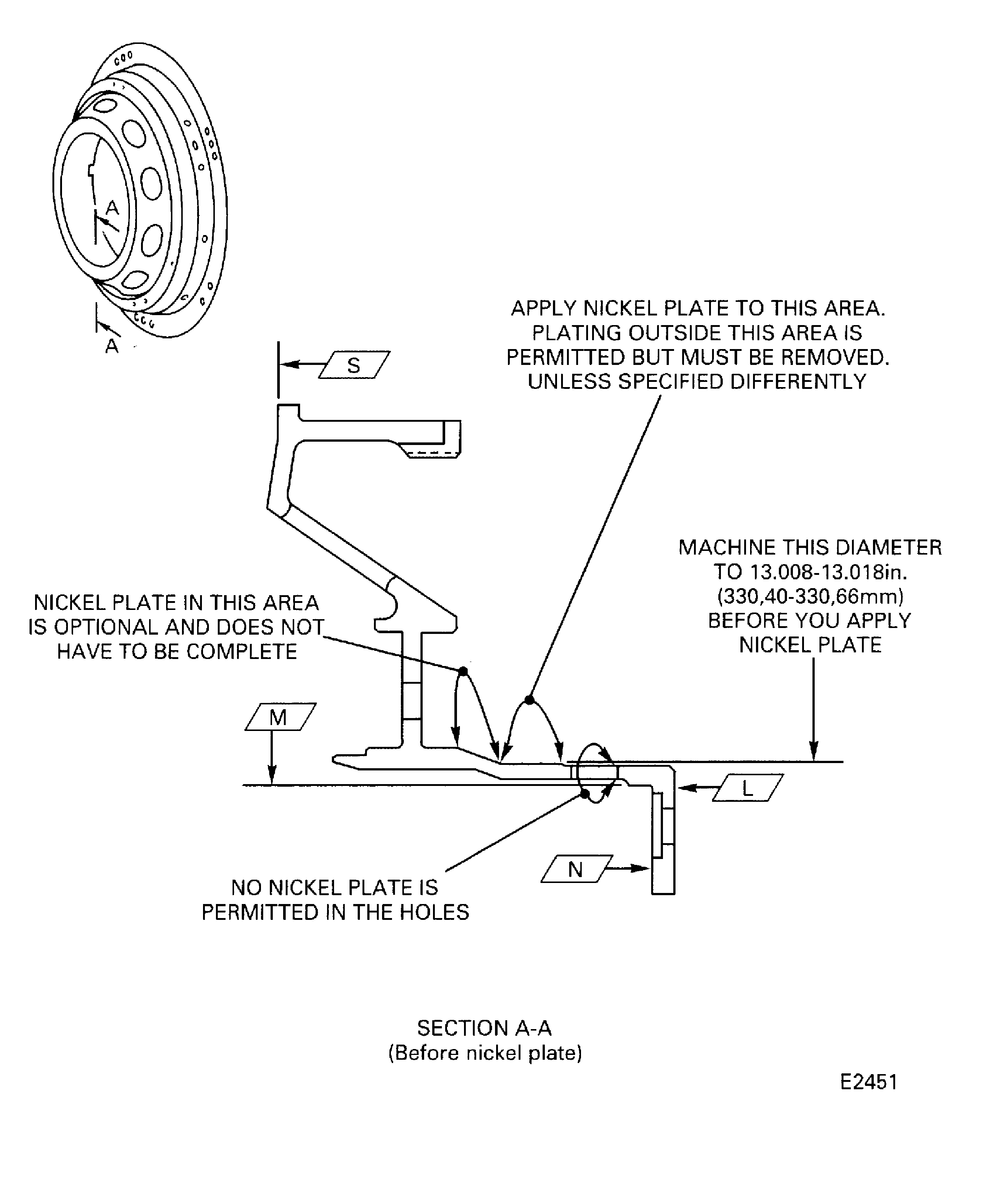 A

A

S

APPLY NICKEL PLATE TO THIS AREA. PLATING OUTSIDE THIS AREA IS PERMITTED BUT MUST BE REMOVED. UNLESS SPECIFIED DIFFERENTLY

MACHINE THIS DIAMETER TO 13.008-13.018in. (330,40-330,66mm) BEFORE YOU APPLY NICKEL PLATE

NICKEL PLATE IN THIS AREA IS OPTIONAL AND DOES NOT HAVE TO BE COMPLETE

M

L

N

NO NICKEL PLATE IS PERMITTED IN THE HOLES

SECTION A-A
(Before nickel plate)

E2451