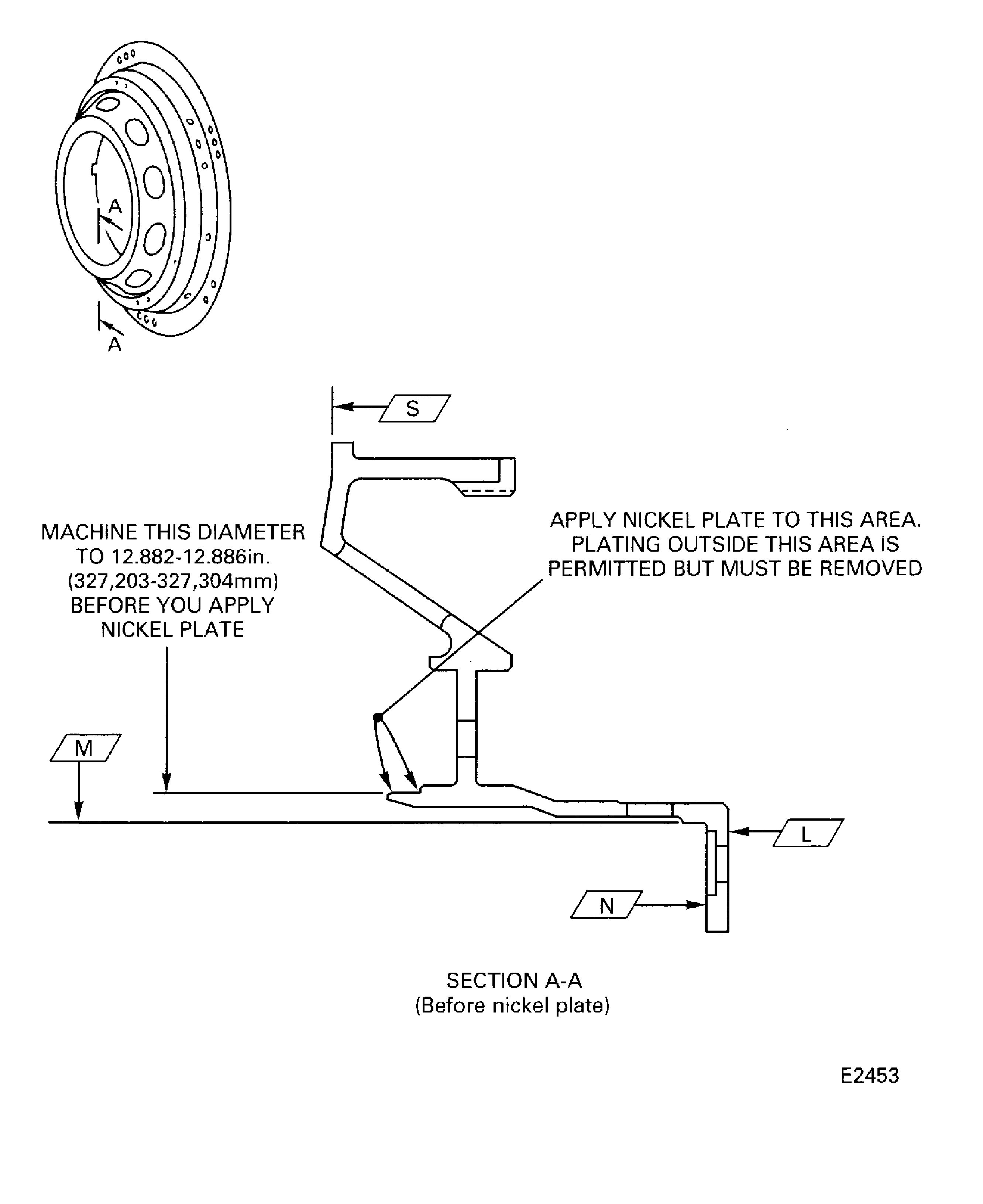 A

A

S

MACHINE THIS DIAMETER TO 12.882-12.886in. (327,203-327,304mm) BEFORE YOU APPLY NICKEL PLATE

APPLY NICKEL PLATE TO THIS AREA. PLATING OUTSIDE THIS AREA IS PERMITTED BUT MUST BE REMOVED

M

L

N

SECTION A-A
(Before nickel plate)

E2453