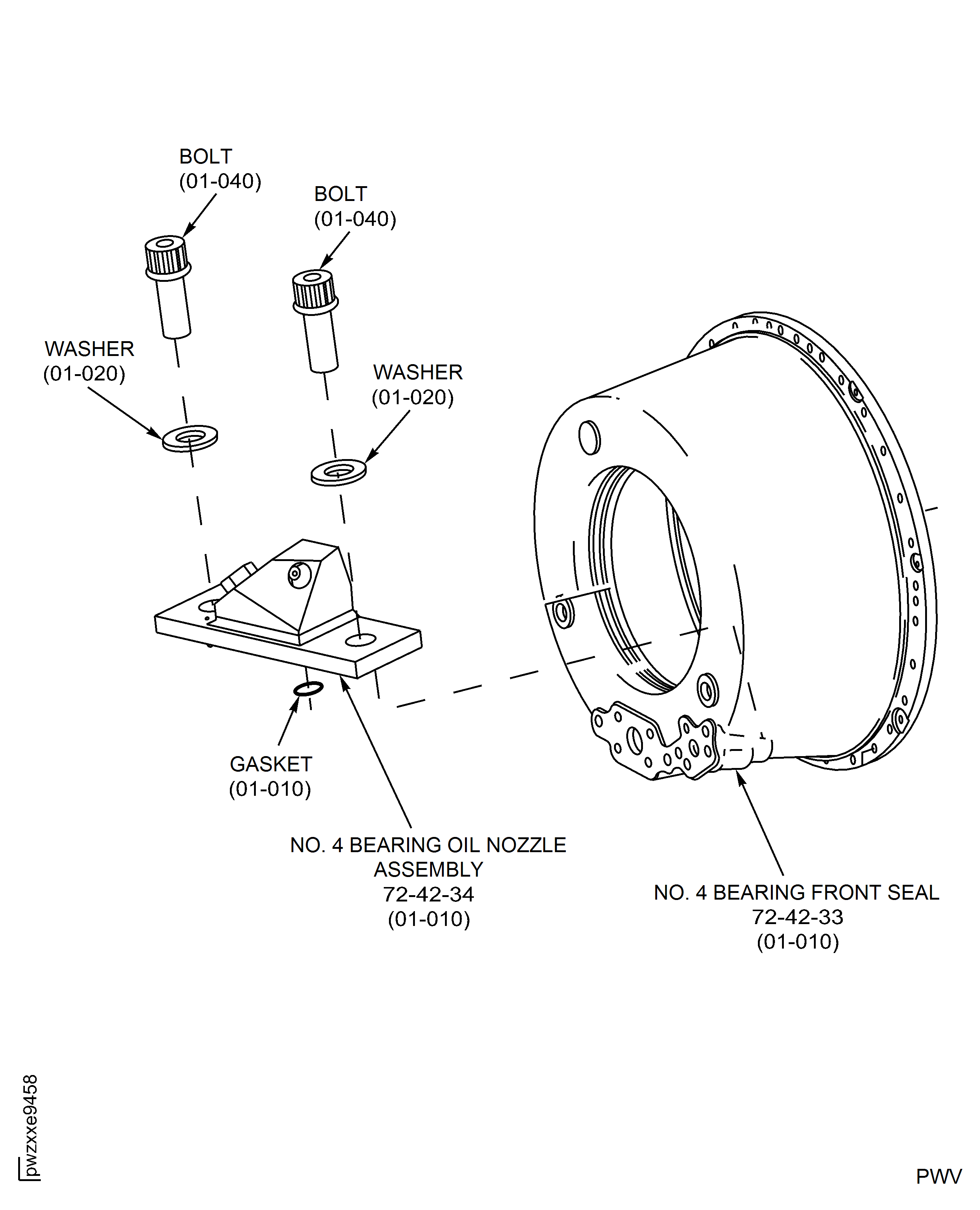 BOLT
(01-040)

BOLT
(01-040)

WASHER
(01-020)

WASHER
(01-020)

GASKET
(01-010)

NO. 4 BEARING OIL NOZZLE ASSEMBLY
72-42-34
(01-010)

NO. 4 BEARING FRONT SEAL
72-42-33
(01-010)

pwzxxe9458

PWV