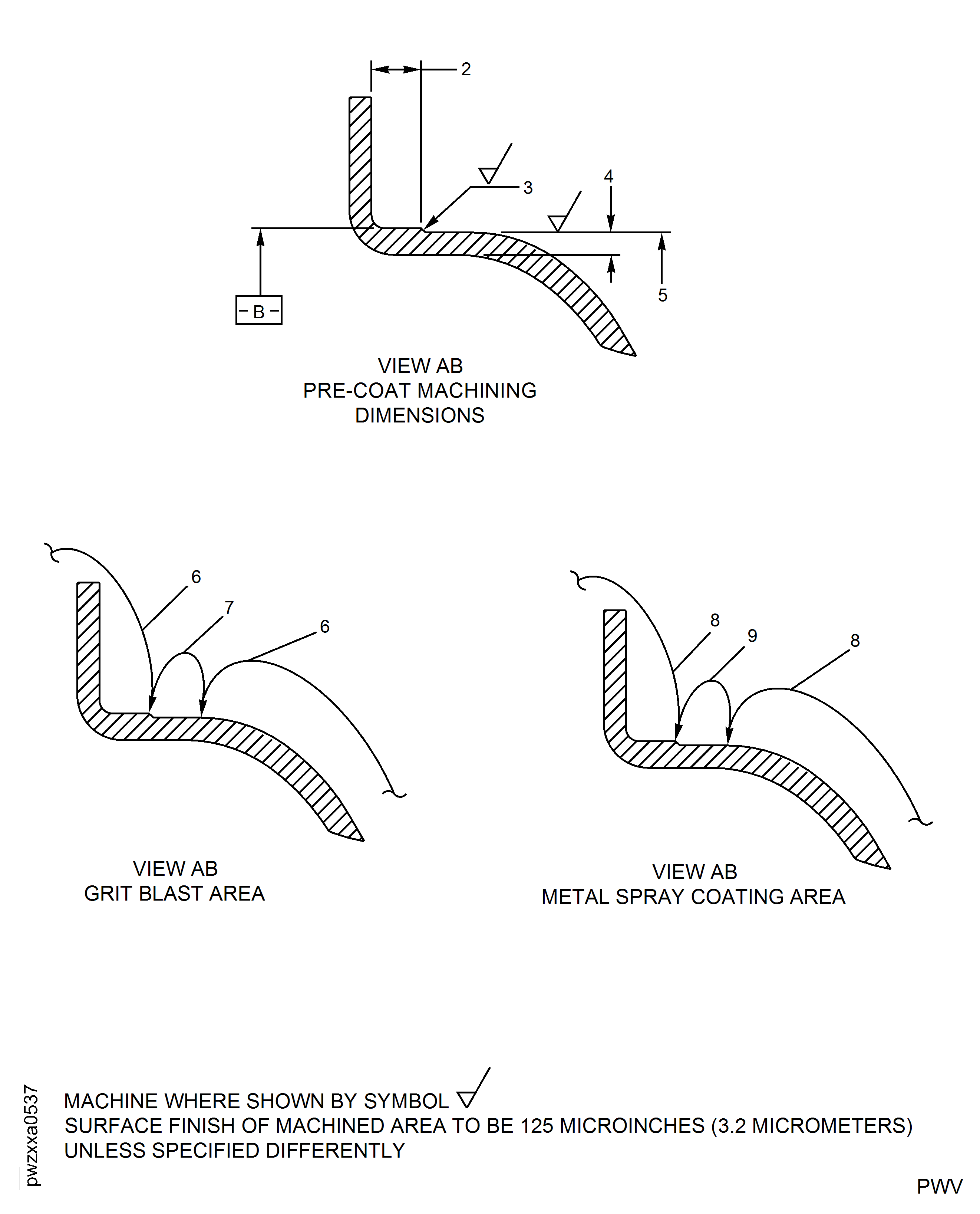 2

3

4

5

-B-

VIEW AB
PRE-COAT MACHINING
DIMENSIONS

6

7

6

VIEW AB
GRIT BLAST AREA

8

9

8

VIEW AB
METAL SPRAY COATING AREA

pwzxxa0537

MACHINE WHERE SHOWN BY SYMBOL
SURFACE FINISH OF MACHINED AREA TO BE 125 MICROINCHES (3.2 MICROMETERS)
UNLESS SPECIFIED DIFFERENTLY

PWV