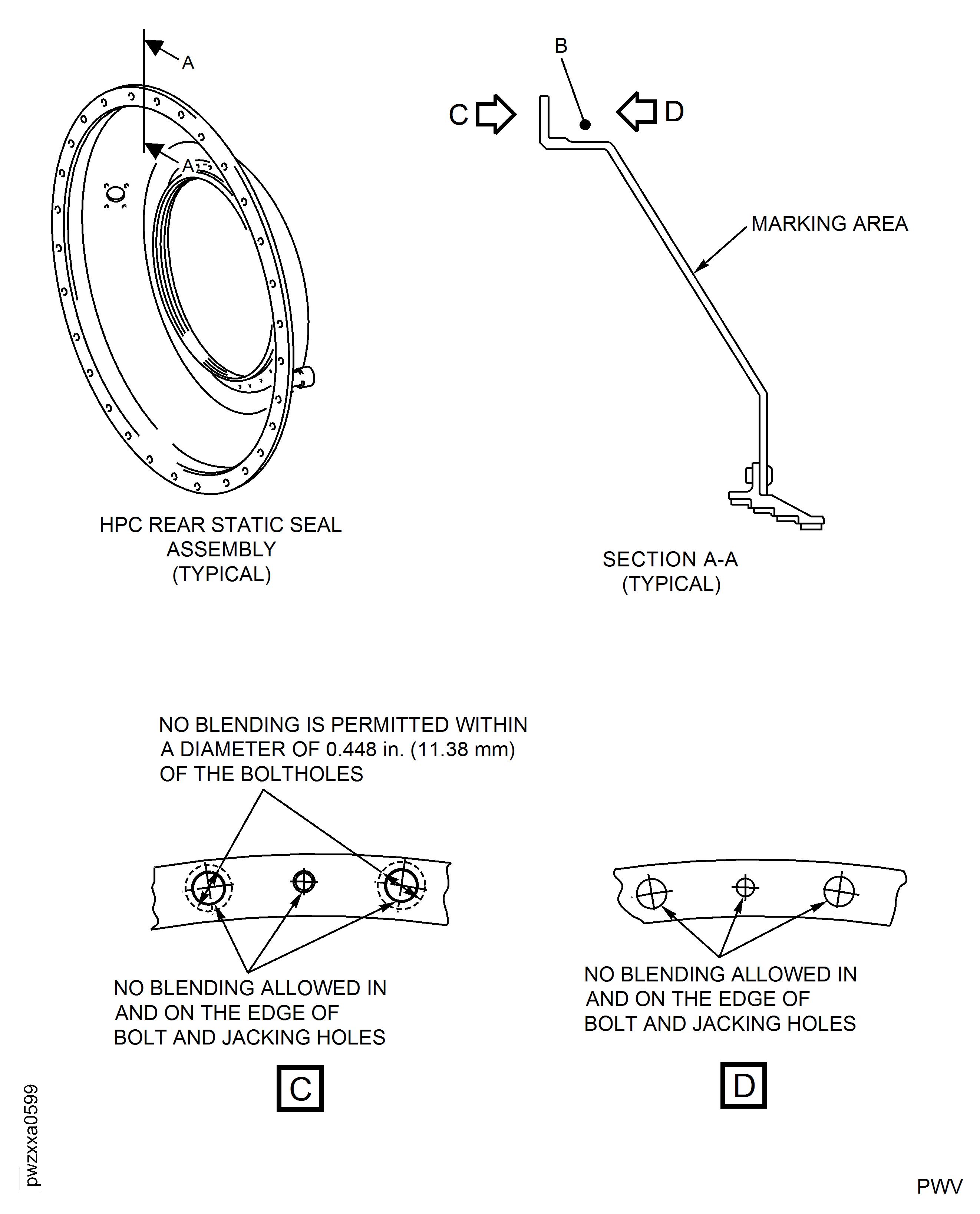 A

A

HPC REAR STATIC SEAL ASSEMBLY (TYPICAL)

B

C

D

MARKING AREA

SECTION A-A (TYPICAL)

NO BLENDING IS PERMITTED WITHIN A DIAMETER OF 0.448 in. (11.38 mm) OF THE BOLTHOLES

NO BLENDING ALLOWED IN AND ON THE EDGE OF BOLT AND JACKING HOLES

C

NO BLENDING ALLOWED IN AND ON THE EDGE OF BOLT AND JACKING HOLES

D

pwzxxa0599

PWV