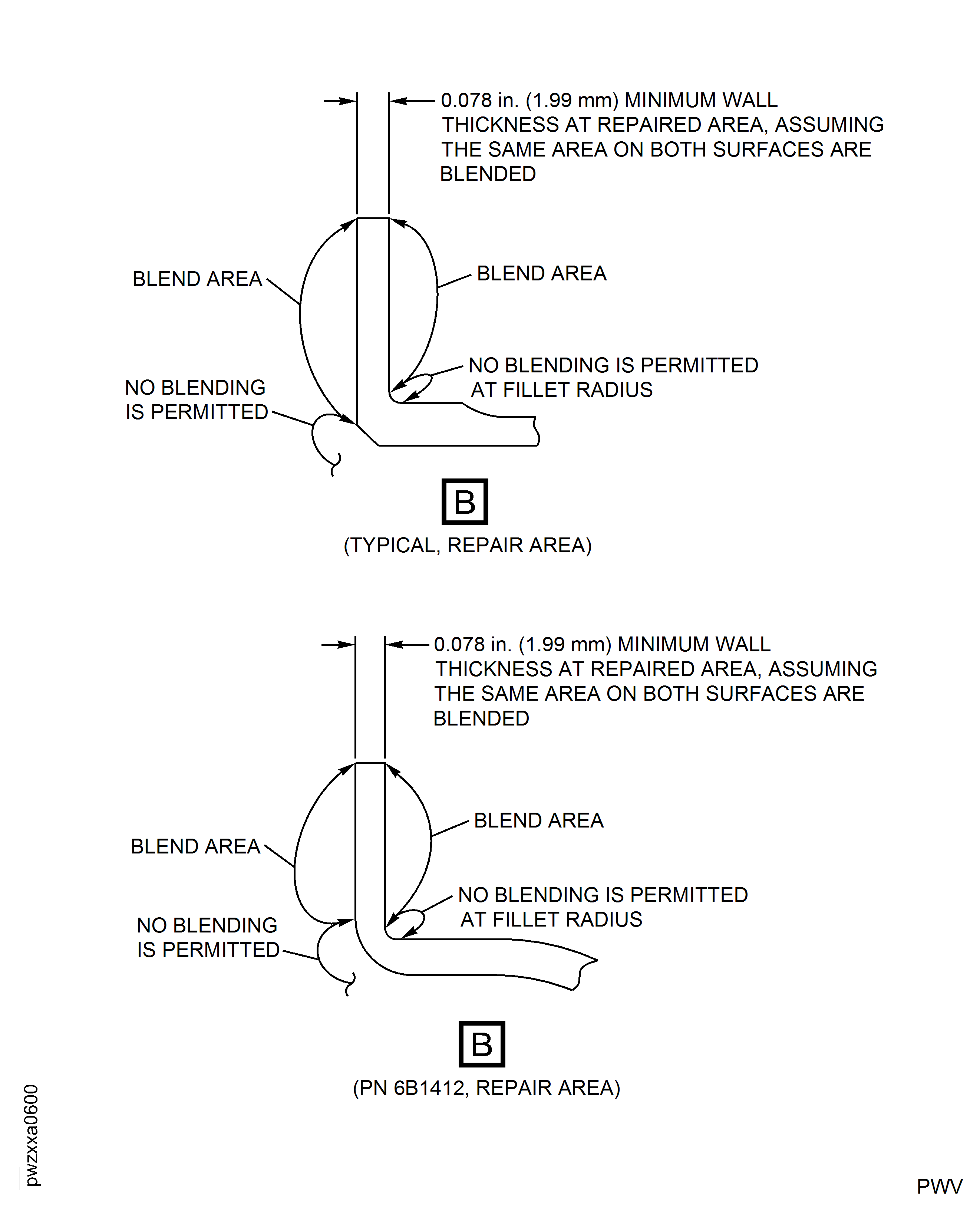 0.078 in. (1.99 mm) MINIMUM WALL THICKNESS AT REPAIRED AREA, ASSUMING THE SAME AREA ON BOTH SURFACES ARE BLENDED

BLEND AREA

BLEND AREA

NO BLENDING IS PERMITTED AT FILLET RADIUS

NO BLENDING IS PERMITTED

B

(TYPICAL, REPAIR AREA)

0.078 in. (1.99 mm) MINIMUM WALL THICKNESS AT REPAIRED AREA, ASSUMING THE SAME AREA ON BOTH SURFACES ARE BLENDED

BLEND AREA

BLEND AREA

NO BLENDING IS PERMITTED AT FILLET RADIUS

NO BLENDING IS PERMITTED

B

(PN 6B1412, REPAIR AREA)

pwzxxa0600

PWV