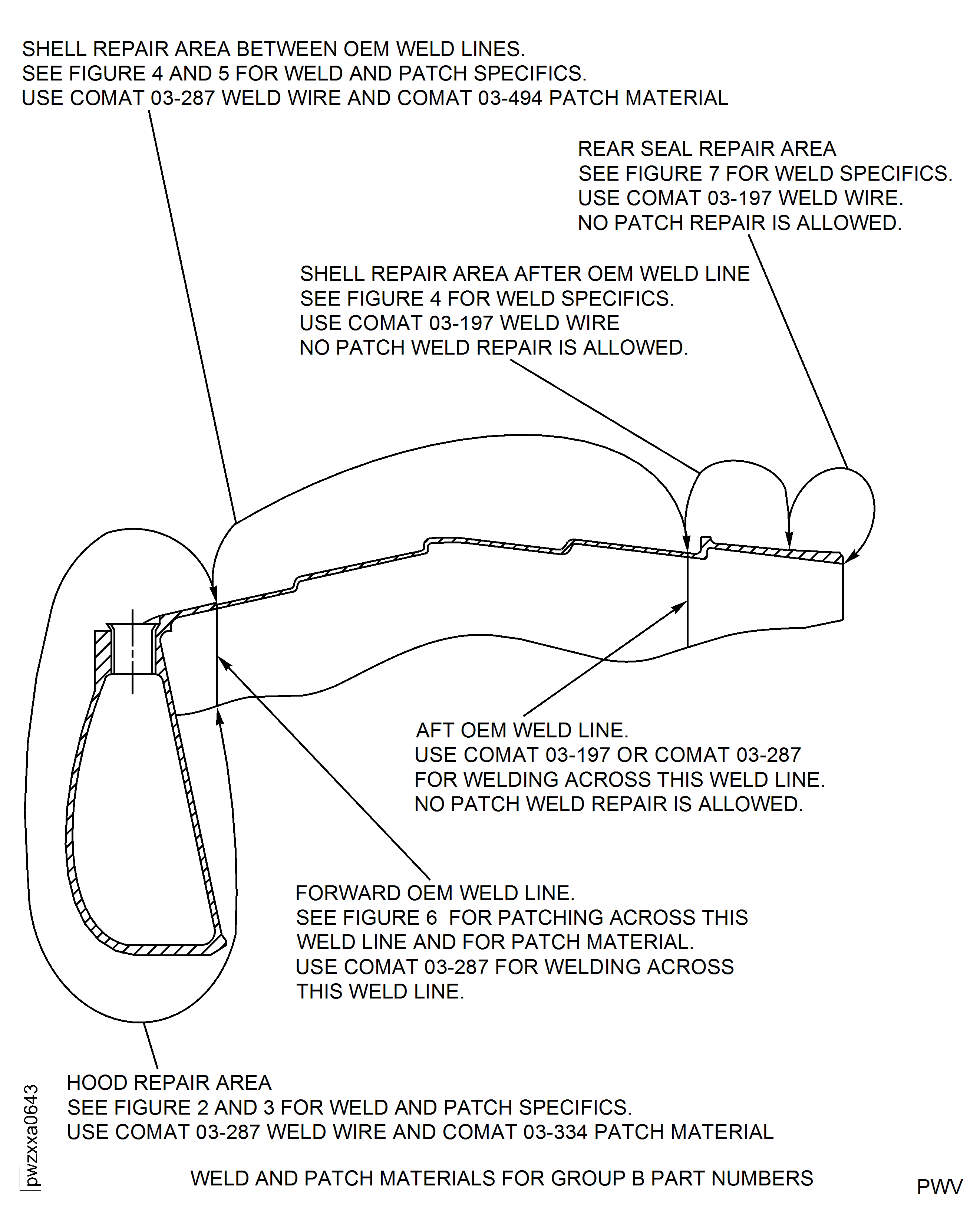 SHELL REPAIR AREA BETWEEN OEM WELD LINES.
SEE FIGURE 4 AND 5 FOR WELD AND PATCH SPECIFICS.
USE COMAT 03-287 WELD WIRE AND COMAT 03-494 PATCH MATERIAL

REAR SEAL REPAIR AREA
SEE FIGURE 7 FOR WELD SPECIFICS.
USE COMAT 03-197 WELD WIRE.
NO PATCH REPAIR IS ALLOWED.

SHELL REPAIR AREA AFTER OEM WELD LINE
SEE FIGURE 4 FOR WELD SPECIFICS.
USE COMAT 03-197 WELD WIRE
NO PATCH WELD REPAIR IS ALLOWED.

AFT OEM WELD LINE.
USE COMAT 03-197 OR COMAT 03-287
FOR WELDING ACROSS THIS WELD LINE.
NO PATCH WELD REPAIR IS ALLOWED.

FORWARD OEM WELD LINE.
SEE FIGURE 6 FOR PATCHING ACROSS THIS WELD LINE AND FOR PATCH MATERIAL.
USE COMAT 03-287 FOR WELDING ACROSS THIS WELD LINE.

HOOD REPAIR AREA
SEE FIGURE 2 AND 3 FOR WELD AND PATCH SPECIFICS.
USE COMAT 03-287 WELD WIRE AND COMAT 03-334 PATCH MATERIAL

pwzxxa0643

WELD AND PATCH MATERIALS FOR GROUP B PART NUMBERS

PWV