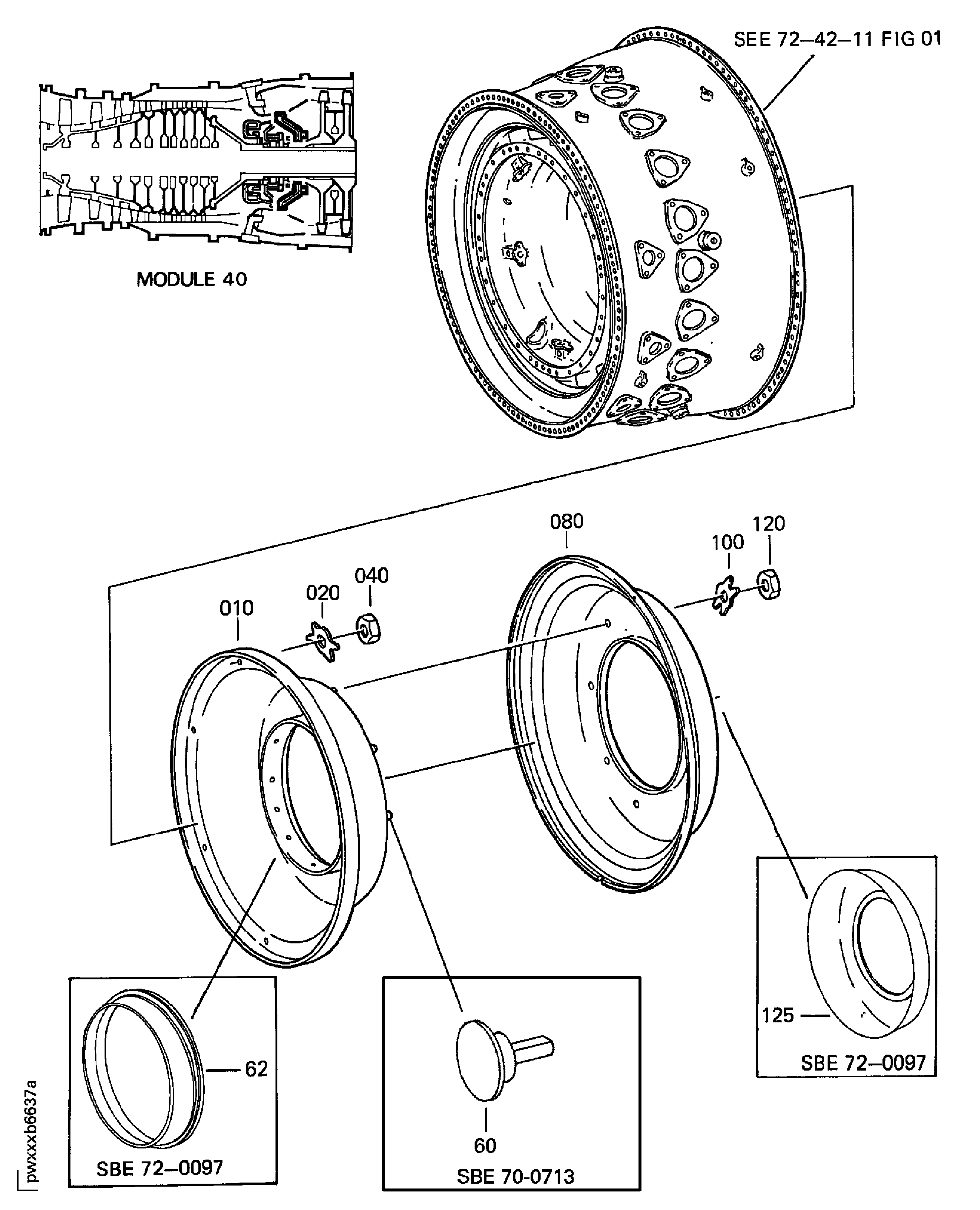 SEE 72–42–11 FIG 01

MODULE 40

080

120

100

040

020

010

125

SBE 72–0097

62

SBE 72–0097

60

SBE 70-0713

pwxxxb6637a