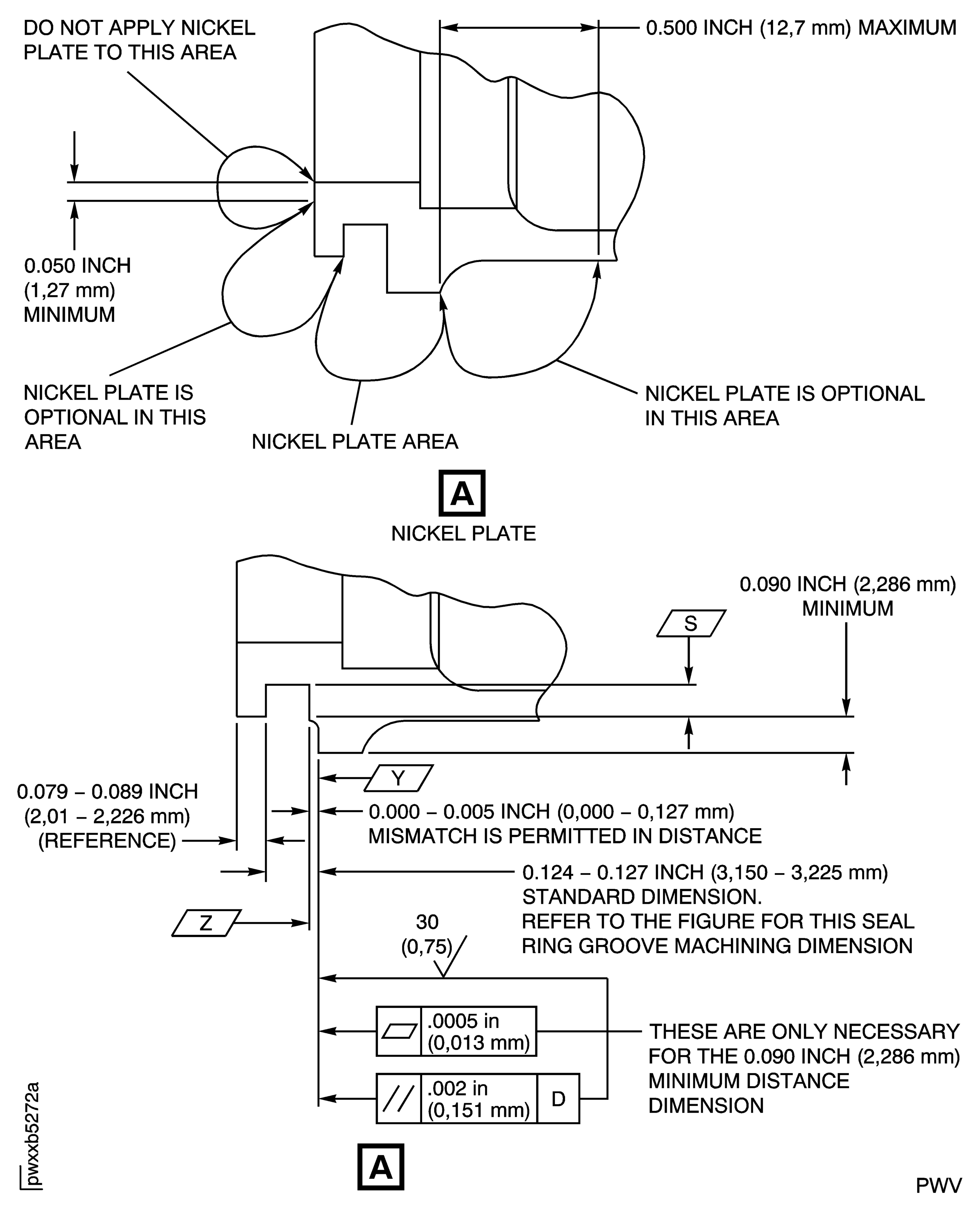 DO NOT APPLY NICKEL PLATE TO THIS AREA

0.500 INCH (12,7 mm) MAXIMUM

0.050 INCH (1,27 mm) MINIMUM

NICKEL PLATE IS OPTIONAL IN THIS AREA

NICKEL PLATE AREA

NICKEL PLATE IS OPTIONAL IN THIS AREA

A

NICKEL PLATE

0.090 INCH (2,286 mm) MINIMUM

S

Y

0.079 – 0.089 INCH (2,01 – 2,226 mm) (REFERENCE)

0.000 – 0.005 INCH (0,000 – 0,127 mm) MISMATCH IS PERMITTED IN DISTANCE

0.124 – 0.127 INCH (3,150 – 3,225 mm) STANDARD DIMENSION. REFER TO THE FIGURE FOR THIS SEAL RING GROOVE MACHINING DIMENSION

Z

30 (0,75)

.0005 in (0,013 mm)

.002 in (0,151 mm)

D

THESE ARE ONLY NECESSARY FOR THE 0.090 INCH (2,286 mm) MINIMUM DISTANCE DIMENSION

pwxxb5272a

A

PWV