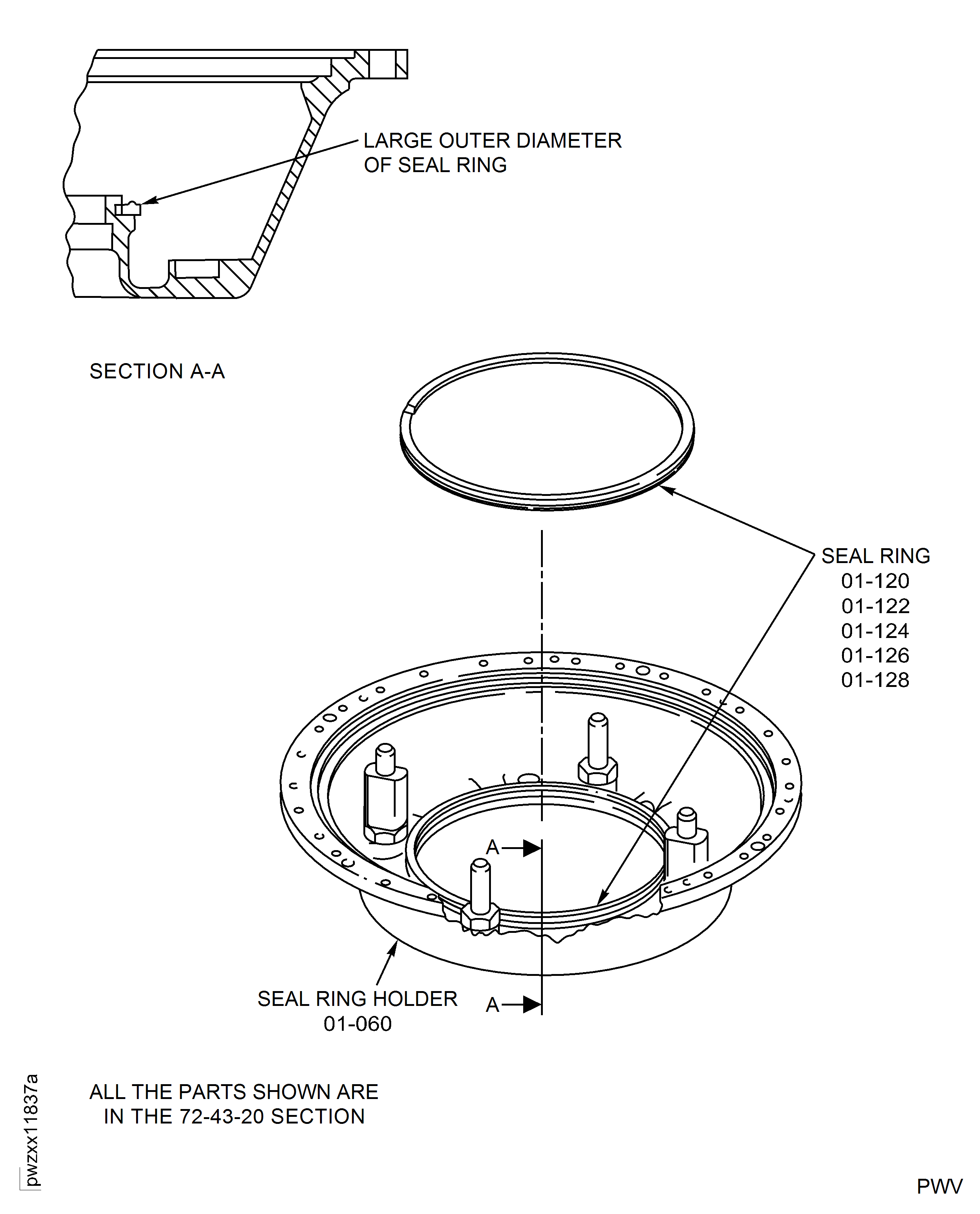 LARGE OUTER DIAMETER OF SEAL RING

SECTION A-A

SEAL RING
01-120
01-122
01-124
01-126
01-128

A

SEAL RING HOLDER
01-060

A

ALL THE PARTS SHOWN ARE IN THE 72-43-20 SECTION

pwzxx11837a

PWV