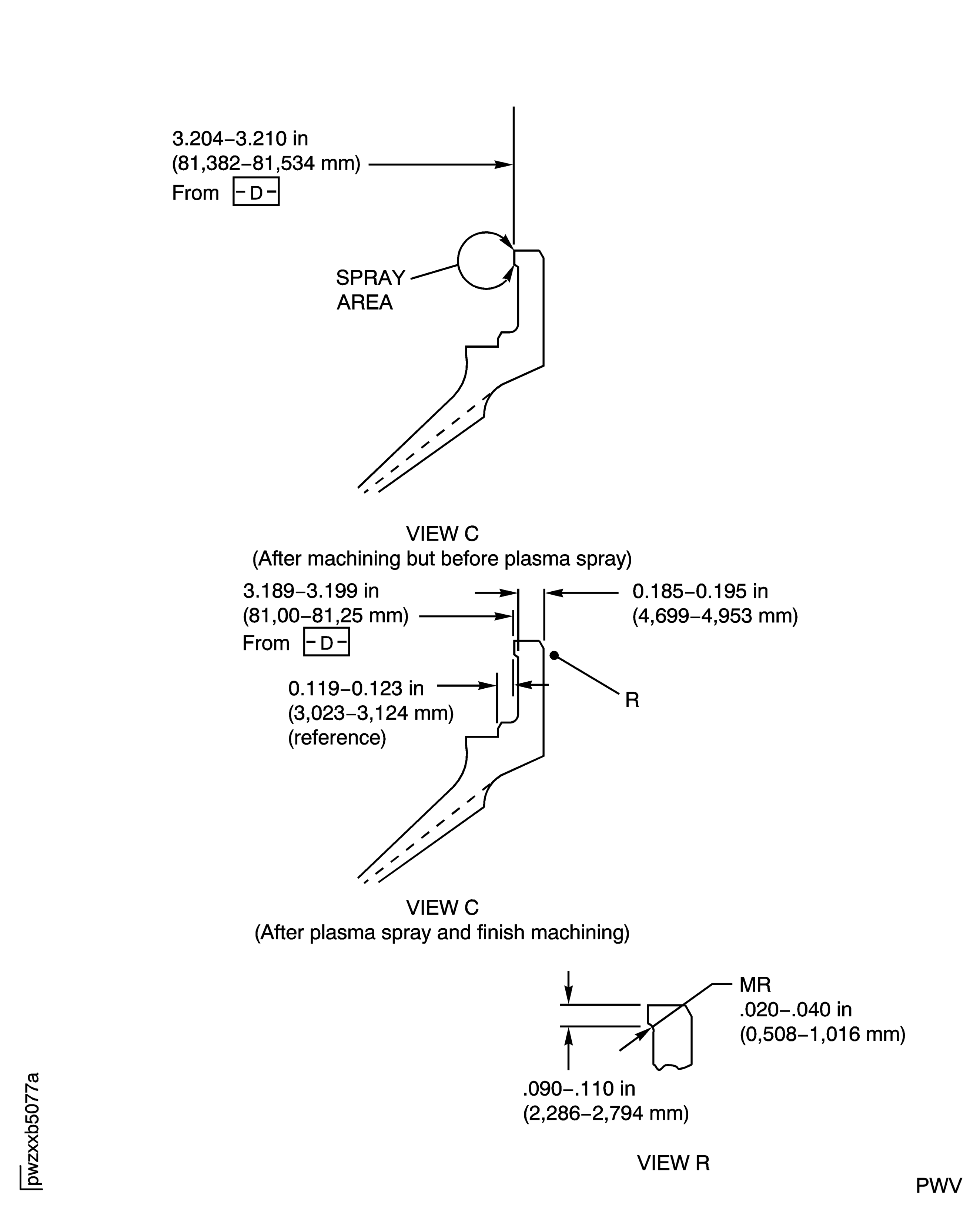 3.204–3.210 in
(81,382–81,534 mm)
From -D-

SPRAY
AREA

VIEW C
(After machining but before plasma spray)

3.189–3.199 in
(81,00–81,25 mm)
From -D-

0.185–0.195 in
(4,699–4,953 mm)

0.119–0.123 in
(3,023–3,124 mm)
(reference)

R

VIEW C
(After plasma spray and finish machining)

MR
.020–.040 in
(0,508–1,016 mm)

.090–.110 in
(2,286–2,794 mm)

VIEW R

pwzxxb5077a

PWV