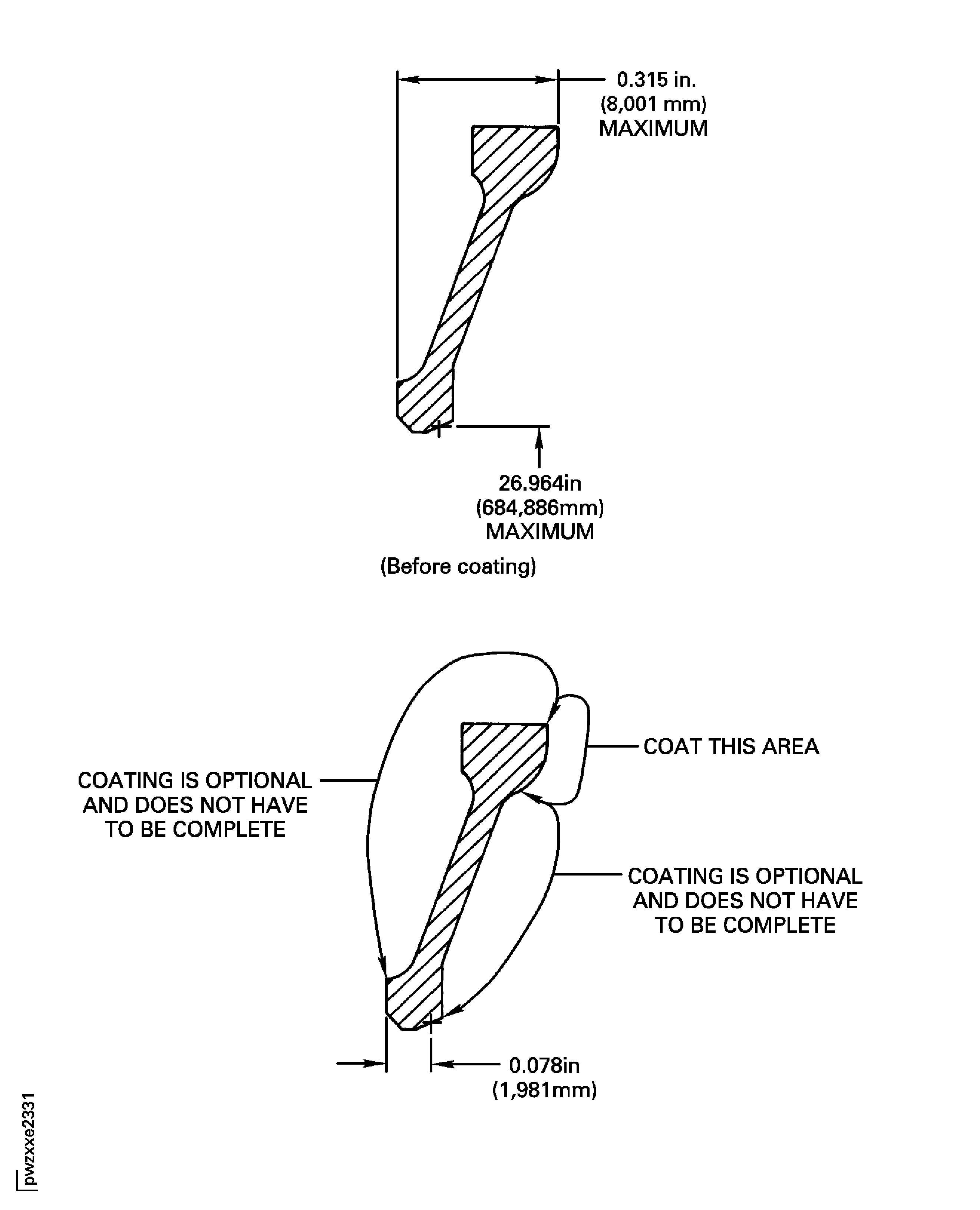 0.315 in.
(8,001 mm)
MAXIMUM

26.964in
(684,886mm)
MAXIMUM

(Before coating)

COAT THIS AREA

COATING IS OPTIONAL AND DOES NOT HAVE TO BE COMPLETE

COATING IS OPTIONAL AND DOES NOT HAVE TO BE COMPLETE

0.078in
(1,981mm)

pwzxxe2331